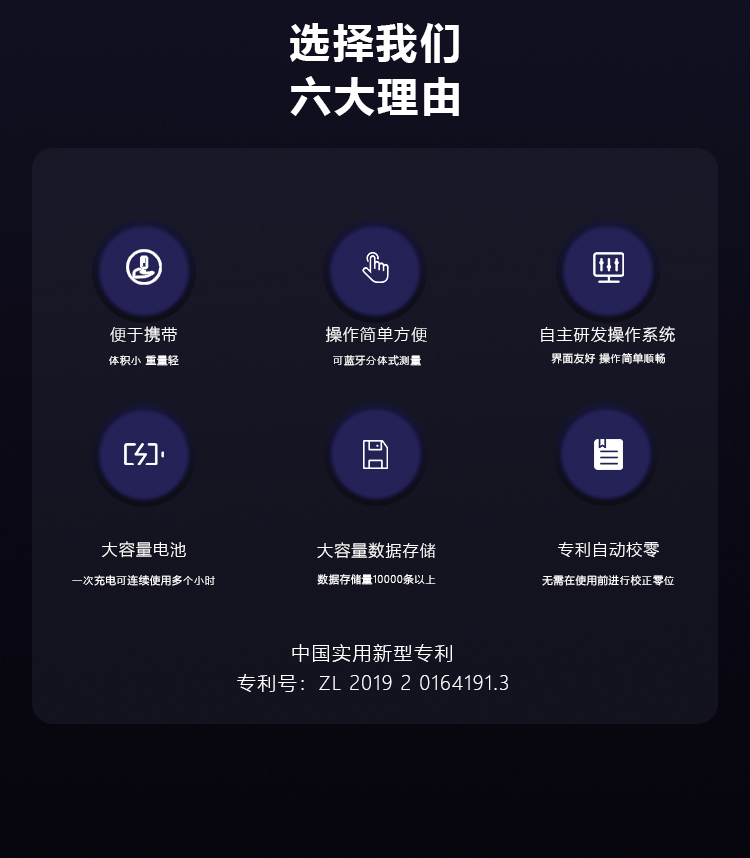 选择我们
六大理由

便于携带
体积小 重量轻

操作简单方便
可蓝牙分体式测量

自主研发操作系统
界面友好 操作简单顺畅

大容量电池
一次充电可连续使用多个小时

大容量数据存储
数据存储量10000条以上

专利自动校零
无需在使用前进行校正零位

中国实用新型专利
专利号：ZL 2019 2 0164191.3