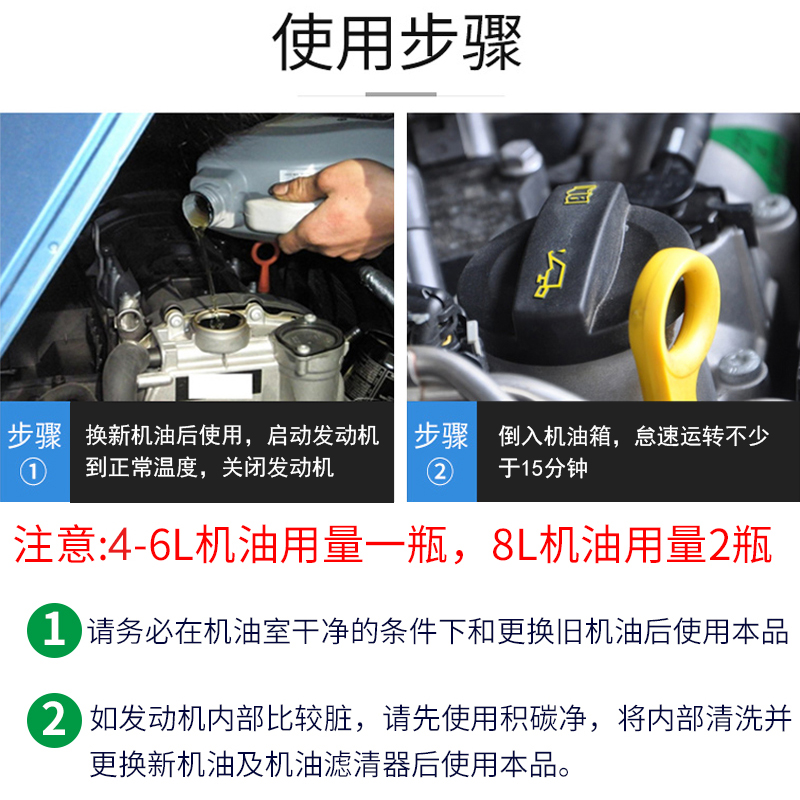 使用步骤

步骤
①
换新机油后使用，启动发动机到正常温度，关闭发动机

步骤
②
倒入机油箱，怠速运转不少于15分钟

注意:4-6L机油用量一瓶，8L机油用量2瓶

1 请务必在机油室干净的条件下和更换旧机油后使用本品

2 如发动机内部比较脏，请先使用积碳净，将内部清洗并更换新机油及机油滤清器后使用本品。