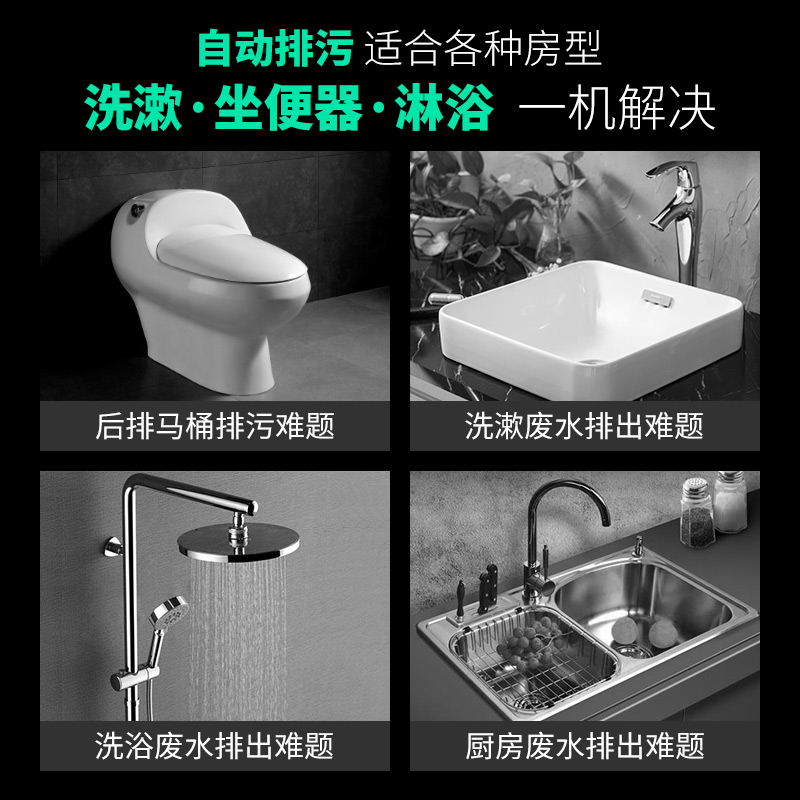 自动排污 适合各种房型
洗漱·坐便器·淋浴 一机解决

后排马桶排污难题

洗漱废水排出难题

洗浴废水排出难题

厨房废水排出难题