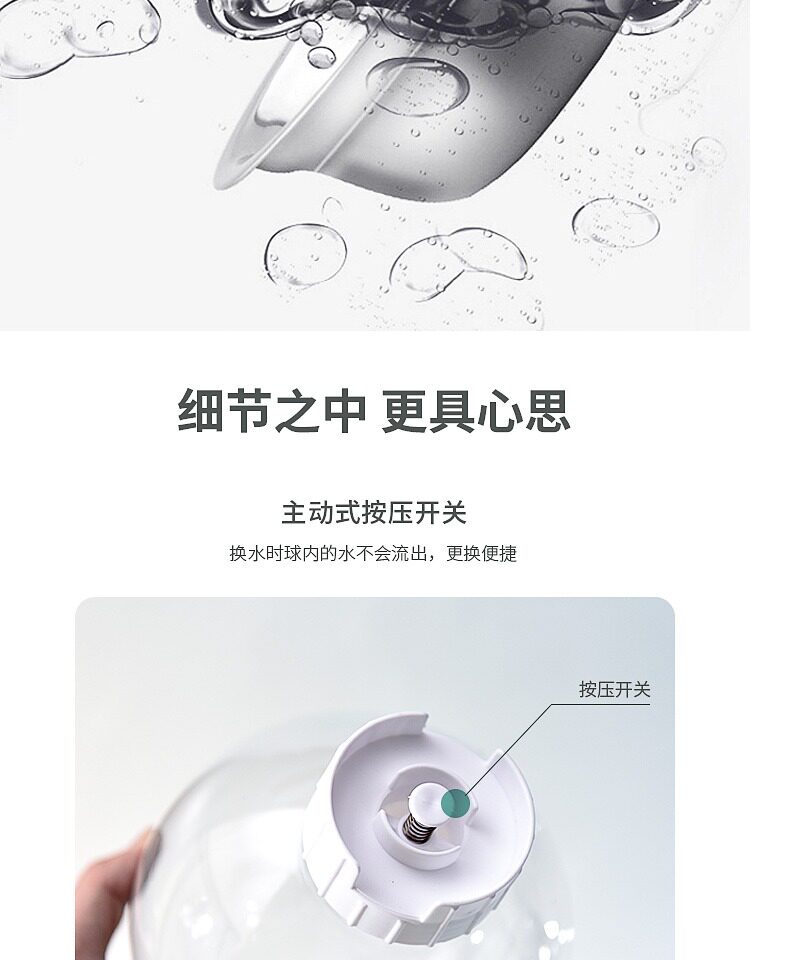 细节之中 更具心思

主动式按压开关

换水时球内的水不会流出，更换便捷

按压开关