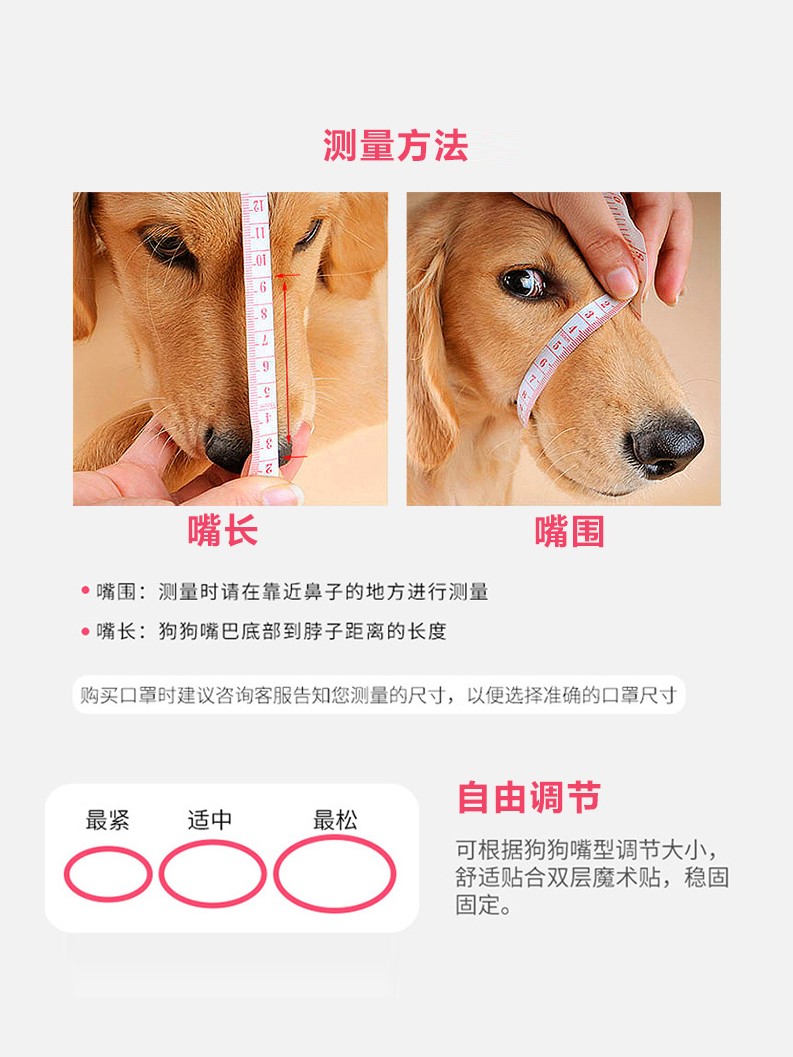 测量方法

12
11
10
9
8
7
6
5
4
3
2

嘴长

嘴围

• 嘴围：测量时请在靠近鼻子的地方进行测量

• 嘴长：狗狗嘴巴底部到脖子距离的长度

购买口罩时建议咨询客服告知您测量的尺寸，以便选择准确的口罩尺寸

最紧 适中 最松

自由调节

可根据狗狗嘴型调节大小，舒适贴合双层魔术贴，稳固固定。