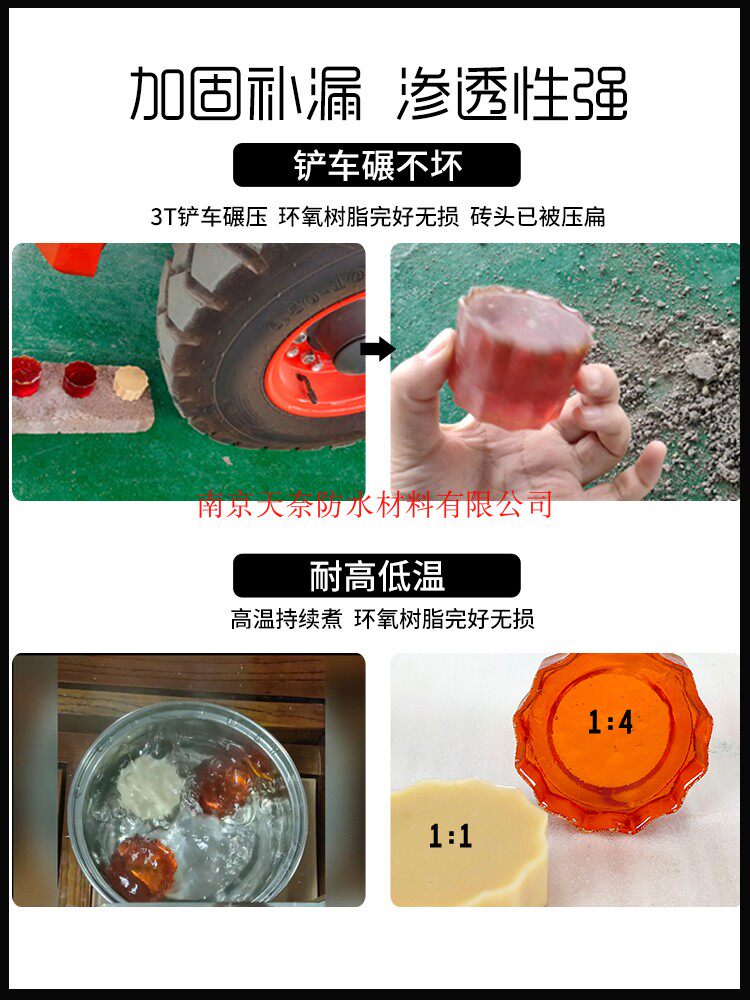 加固补漏 渗透性强

铲车碾不坏

3T铲车碾压 环氧树脂完好无损 砖头已被压扁

南京天奈防水材料有限公司

耐高低温

高温持续煮 环氧树脂完好无损

1:4

1:1