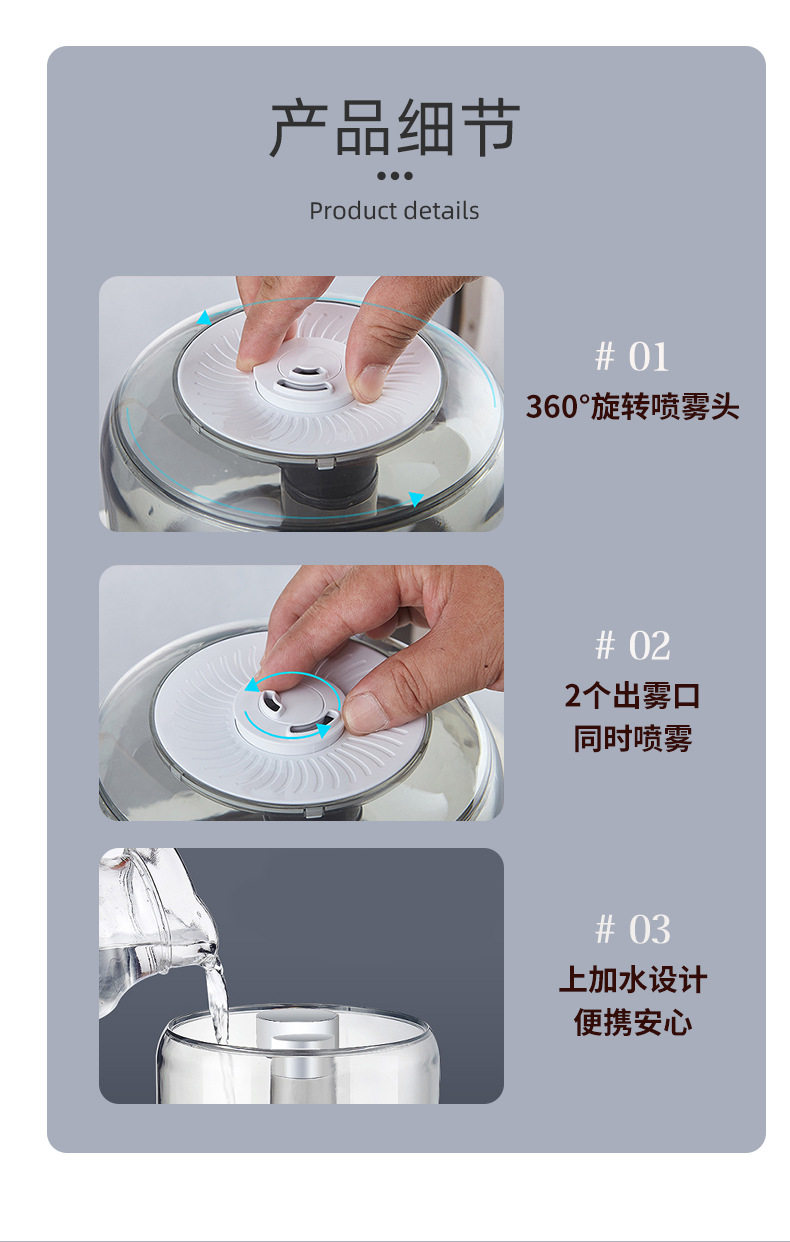 产品细节

Product details

# 01

360°旋转喷雾头

# 02

2个出雾口
同时喷雾

# 03

上加水设计
便携安心