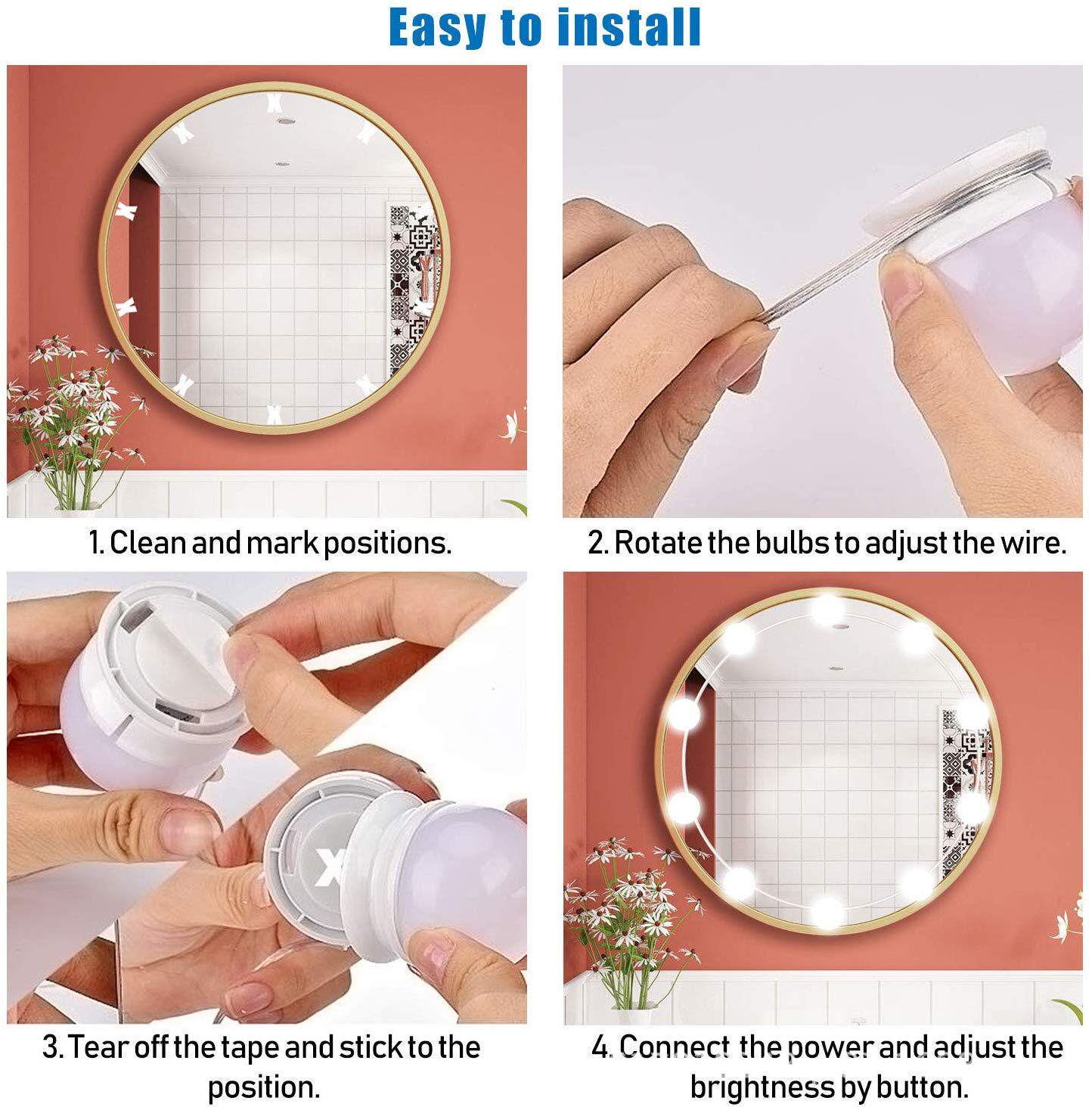 Easy to install

1. Clean and mark positions.

2. Rotate the bulbs to adjust the wire.

3. Tear off the tape and stick to the position.

4. Connect the power and adjust the brightness by button.