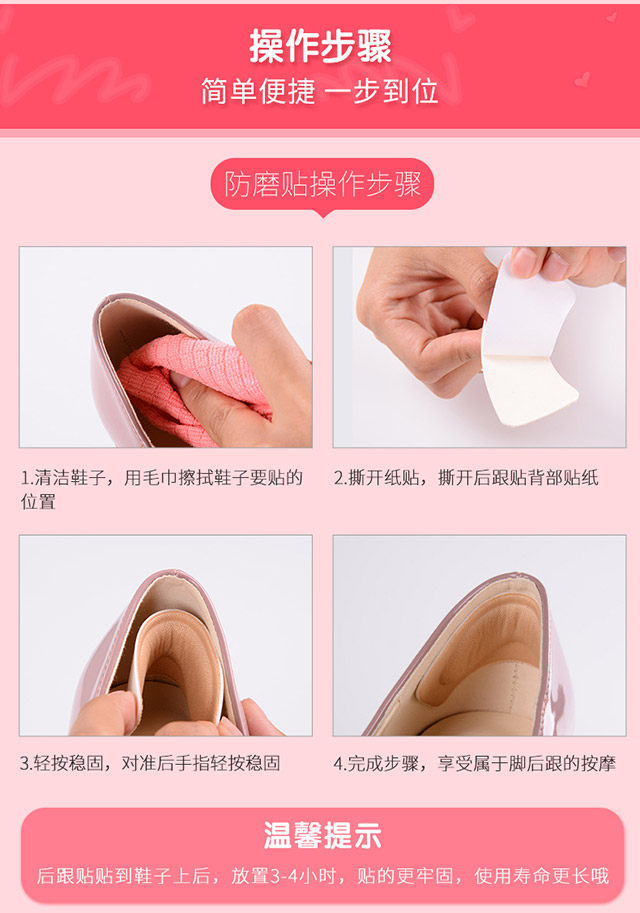 操作步骤
简单便捷 一步到位

防磨贴操作步骤

1.清洁鞋子，用毛巾擦拭鞋子要贴的位置

2.撕开纸贴，撕开后跟贴背部贴纸

3.轻按稳固，对准后手指轻按稳固

4.完成步骤，享受属于脚后跟的按摩

温馨提示
后跟贴贴到鞋子上后，放置3-4小时，贴的更牢固，使用寿命更长哦