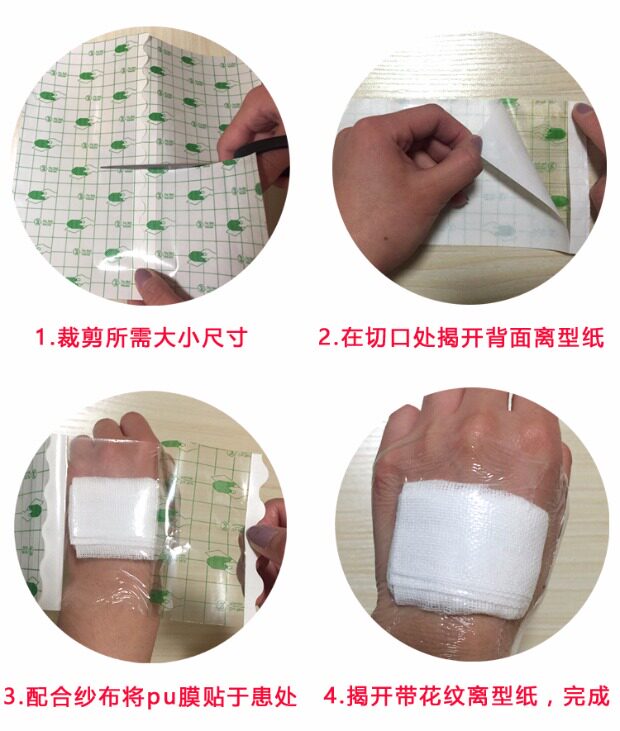 1.裁剪所需大小尺寸

2.在切口处揭开背面离型纸

3.配合纱布将pu膜贴于患处

4.揭开带花纹离型纸，完成