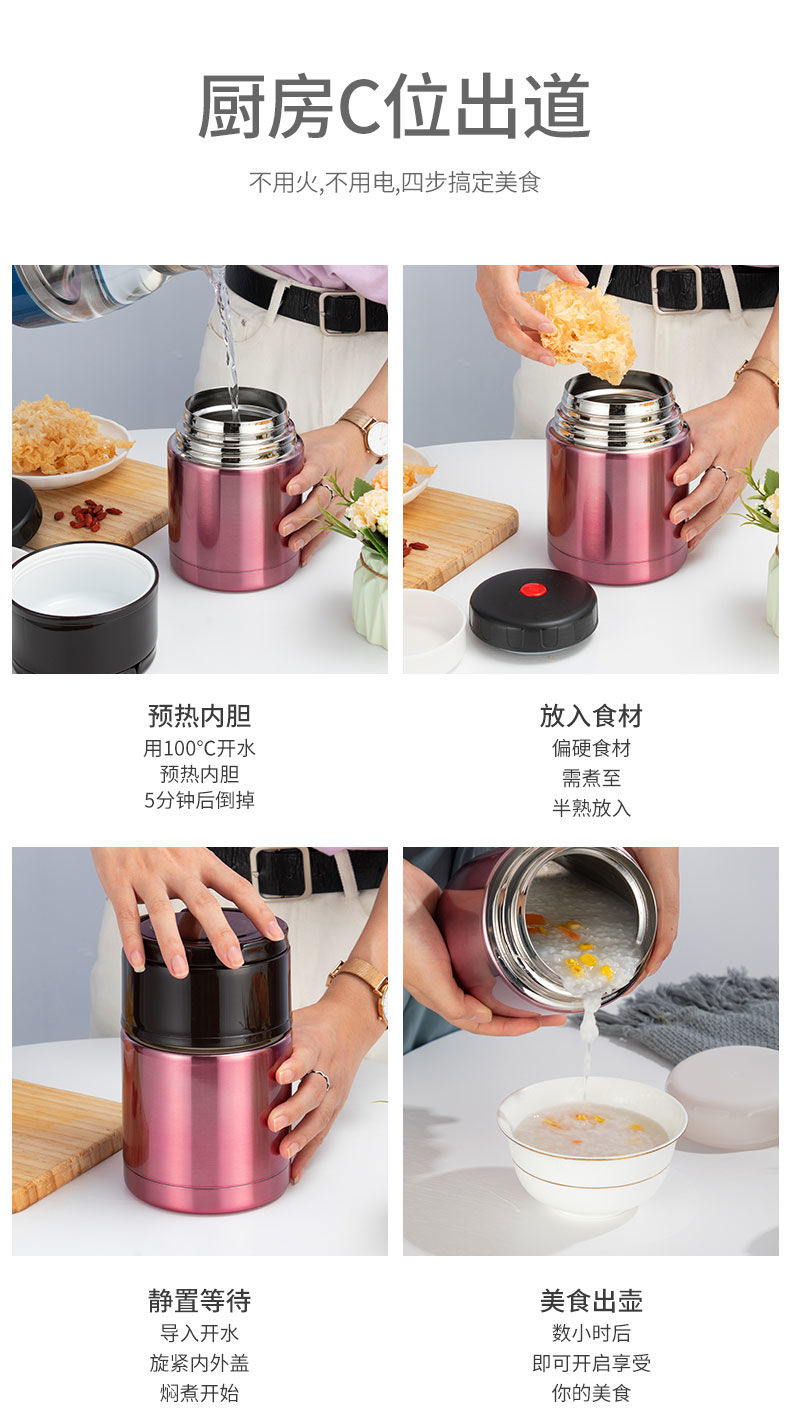 厨房C位出道

不用火,不用电,四步搞定美食

预热内胆
用100°C开水
预热内胆
5分钟后倒掉

放入食材
偏硬食材
需煮至
半熟放入

静置等待
导入开水
旋紧内外盖
焖煮开始

美食出壶
数小时后
即可开启享受
你的美食