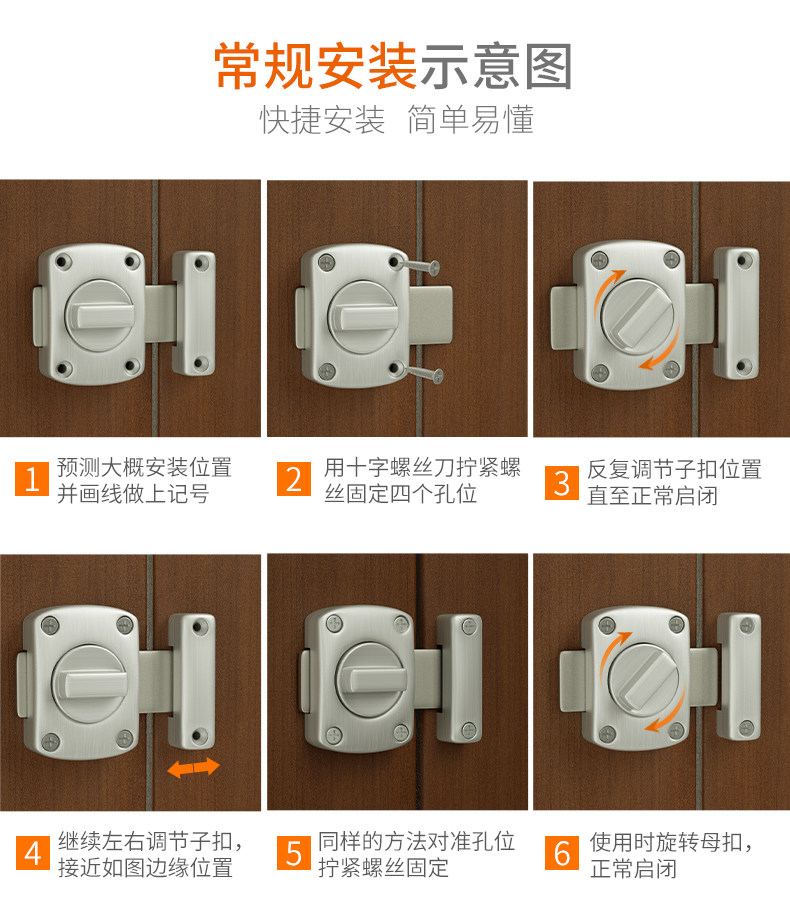 常规安装示意图

快捷安装 简单易懂

1 预测大概安装位置并画线做上记号

2 用十字螺丝刀拧紧螺丝固定四个孔位

3 反复调节子扣位置直至正常启闭

4 继续左右调节子扣，接近如图边缘位置

5 同样的方法对准孔位拧紧螺丝固定

6 使用时旋转母扣，正常启闭