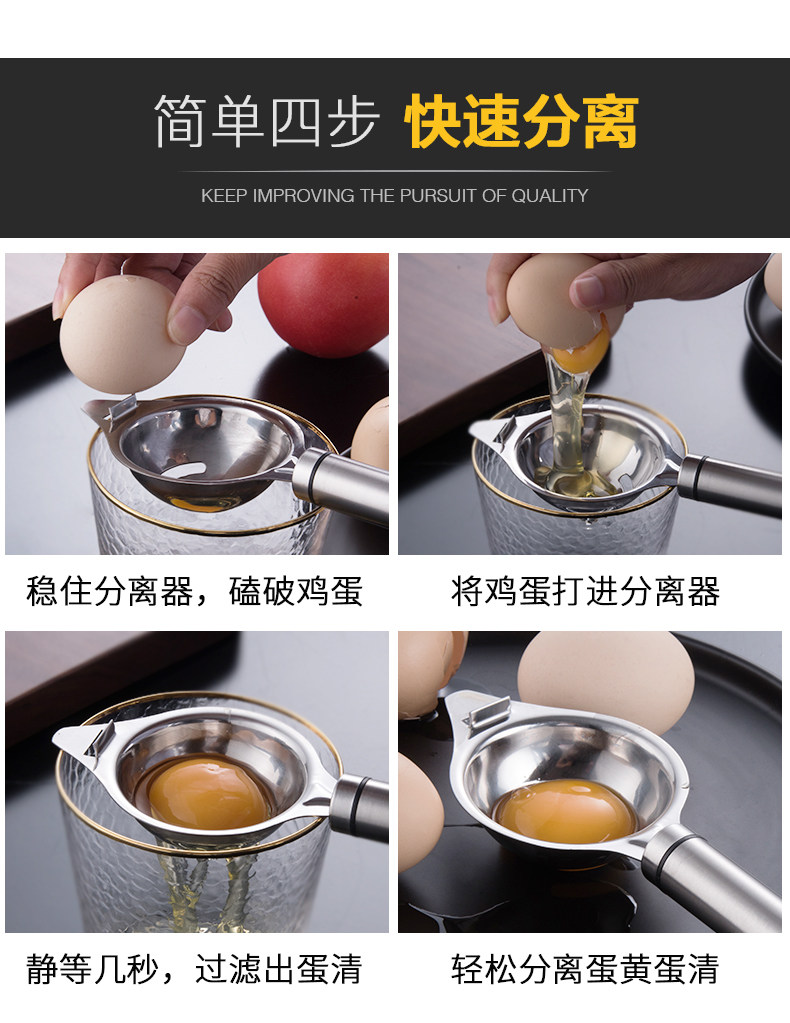 简单四步 快速分离

KEEP IMPROVING THE PURSUIT OF QUALITY

稳住分离器，磕破鸡蛋

将鸡蛋打进分离器

静等几秒，过滤出蛋清

轻松分离蛋黄蛋清