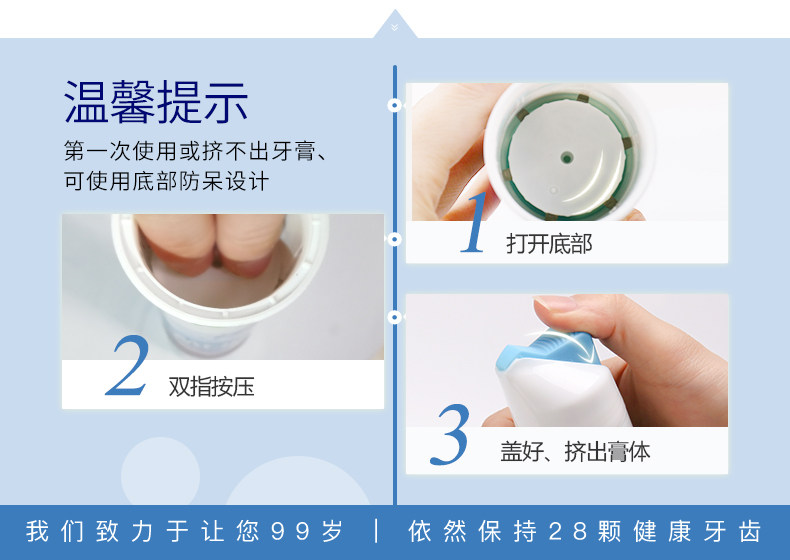 温馨提示
第一次使用或挤不出牙膏、可使用底部防呆设计

1 打开底部

2 双指按压

3 盖好、挤出膏体

我们致力于让您99岁 | 依然保持28颗健康牙齿