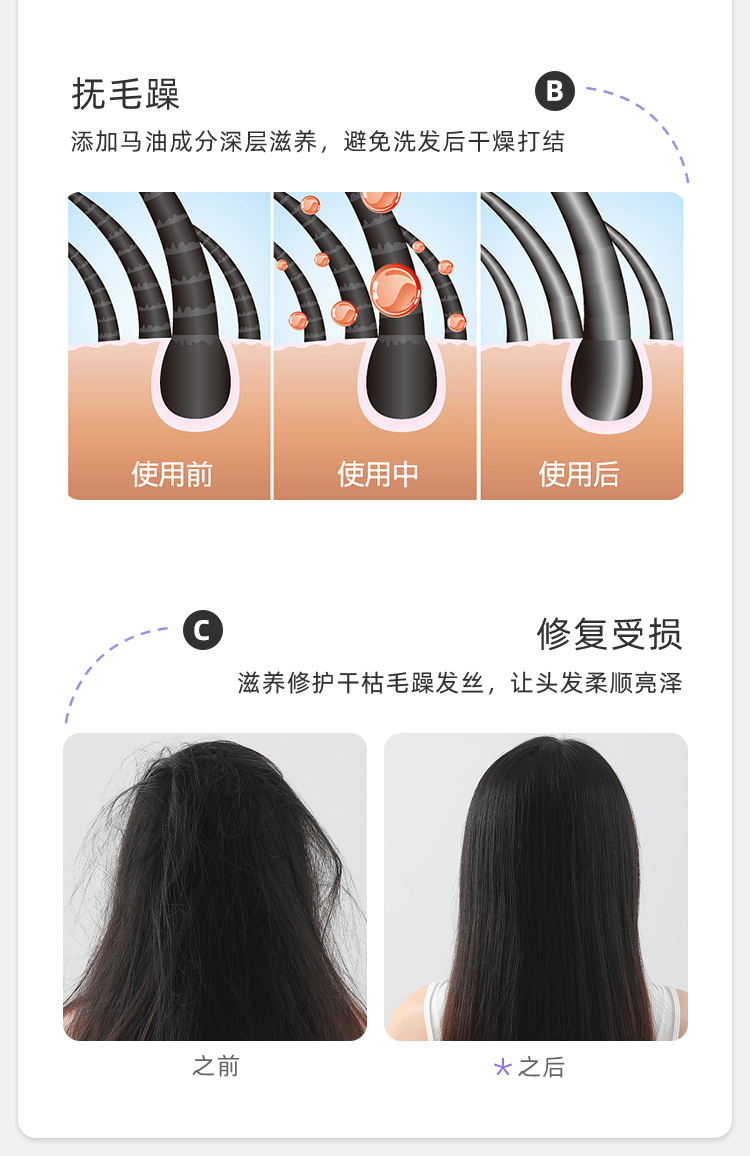 抚毛躁

B

添加马油成分深层滋养，避免洗发后干燥打结

使用前

使用中

使用后

C

修复受损

滋养修护干枯毛躁发丝，让头发柔顺亮泽

之前

之后