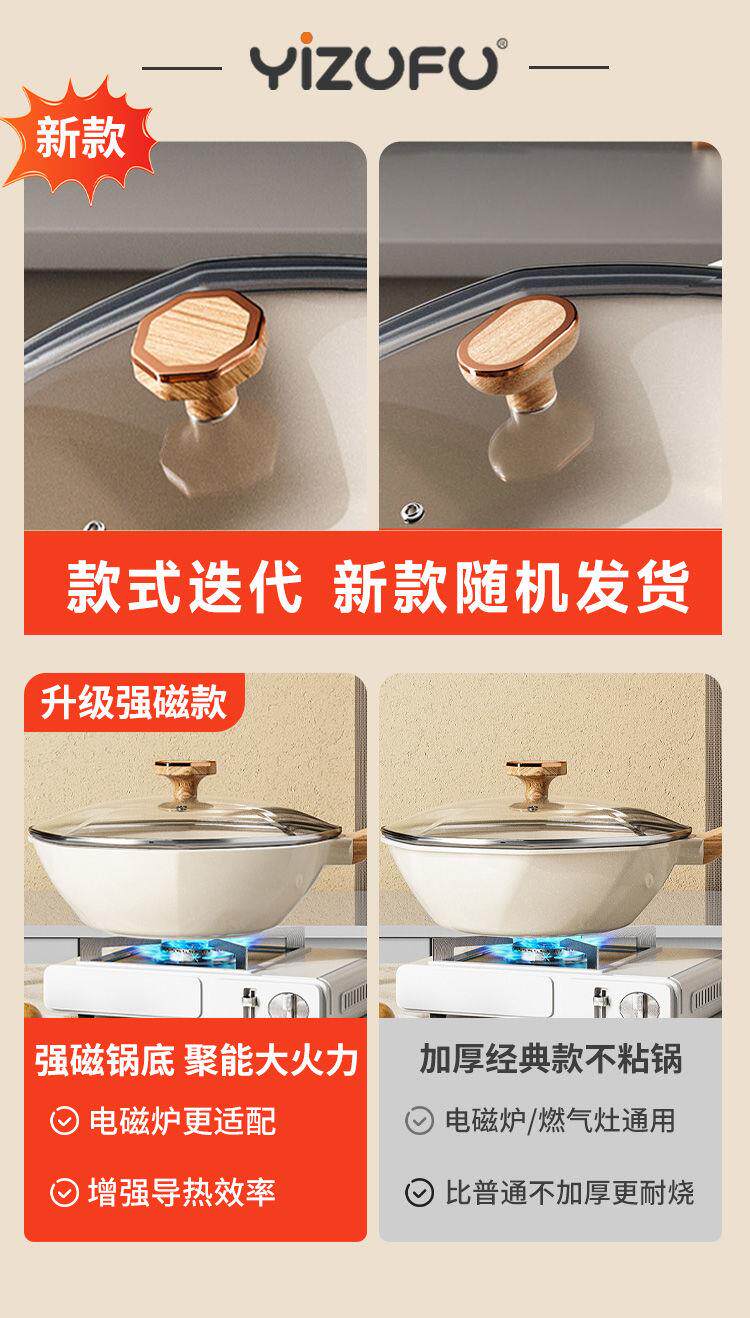 YIZUFU®

新款

款式迭代 新款随机发货

升级强磁款

强磁锅底 聚能大火力

电磁炉更适配

增强导热效率

加厚经典款不粘锅

电磁炉/燃气灶通用

比普通不加厚更耐烧