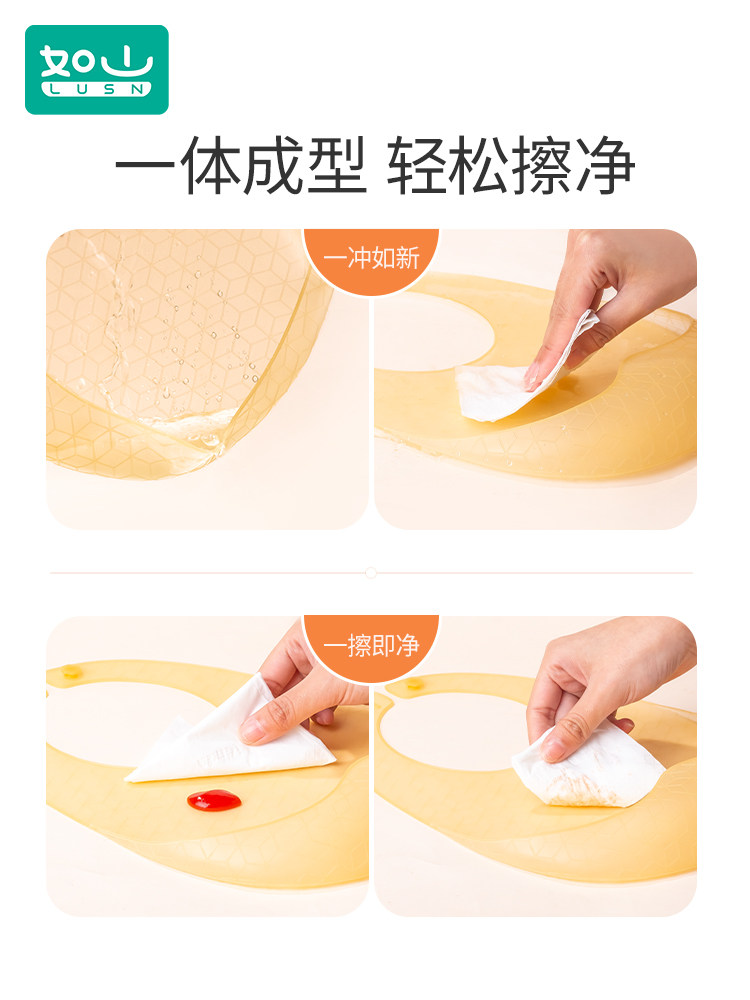 如山
LUSN

一体成型 轻松擦净

一冲如新

一擦即净