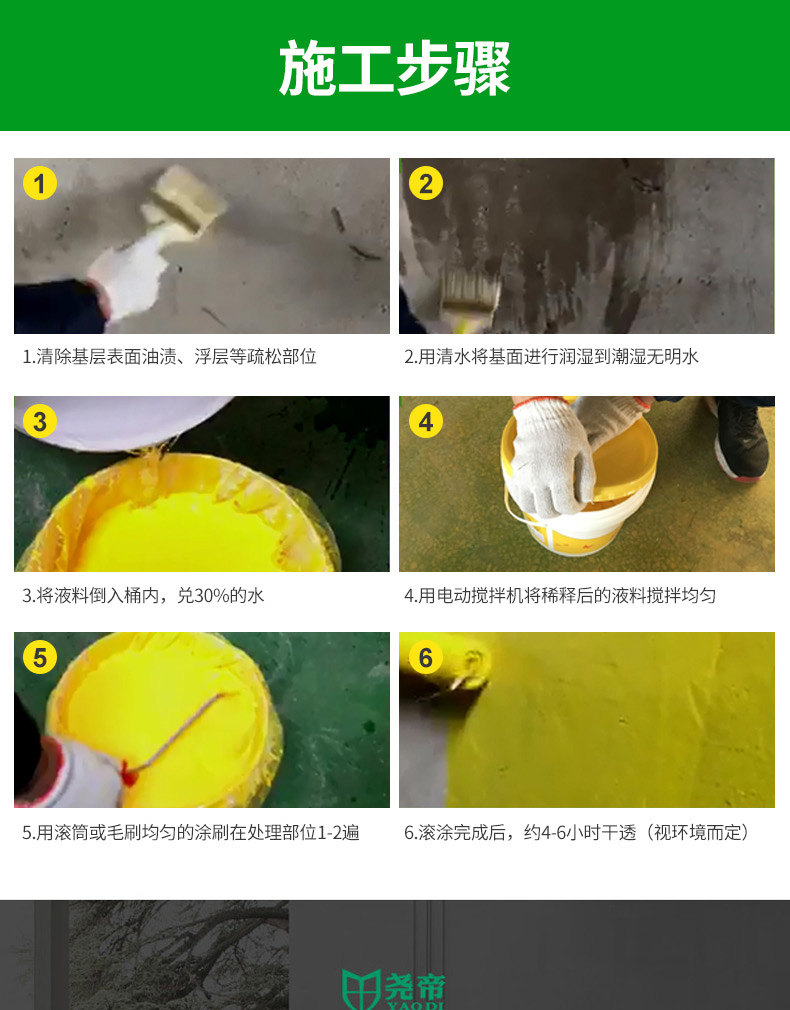 施工步骤

1

1.清除基层表面油渍、浮层等疏松部位

2

2.用清水将基面进行润湿到潮湿无明水

3

3.将液料倒入桶内，兑30%的水

4

4.用电动搅拌机将稀释后的液料搅拌均匀

5

5.用滚筒或毛刷均匀的涂刷在处理部位1-2遍

6

6.滚涂完成后，约4-6小时干透（视环境而定）

尧帝
YAO DI