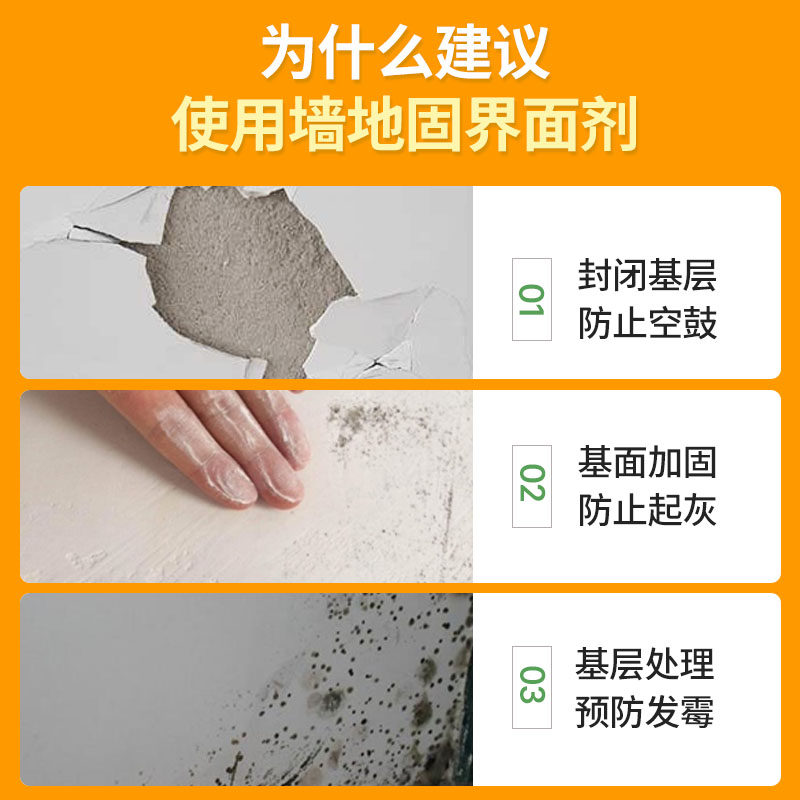 为什么建议
使用墙地固界面剂

01
封闭基层
防止空鼓

02
基面加固
防止起灰

03
基层处理
预防发霉