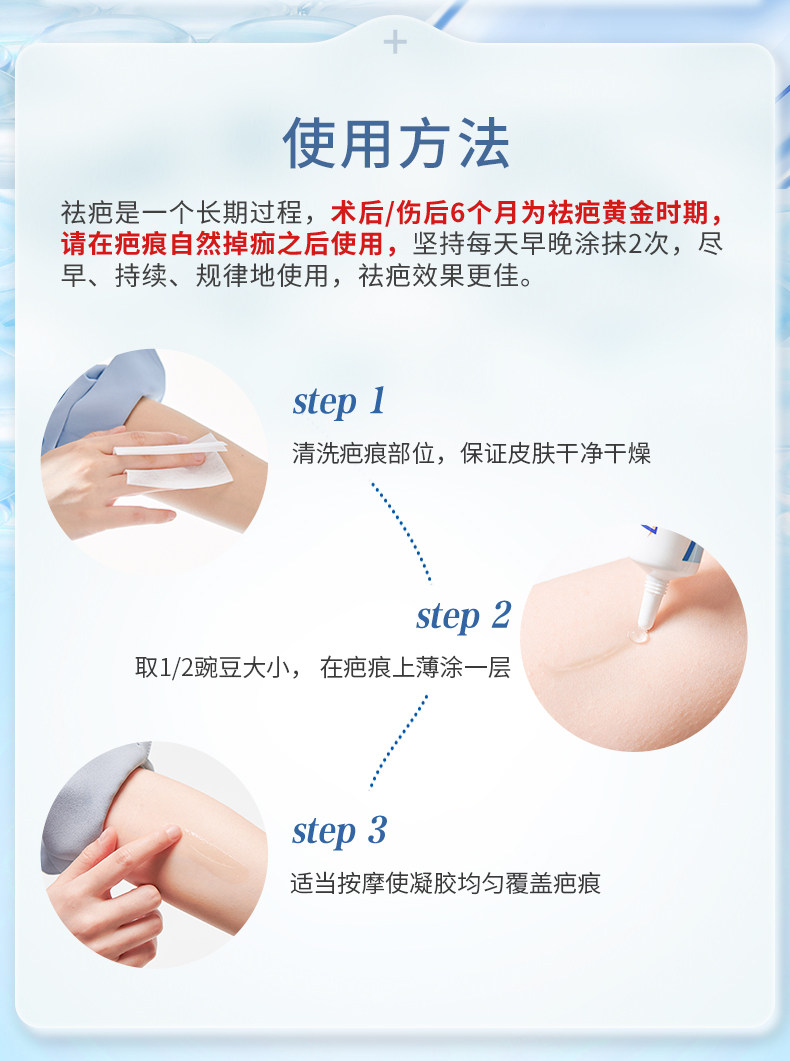 使用方法

祛疤是一个长期过程，术后/伤后6个月为祛疤黄金时期，请在疤痕自然掉痂之后使用，坚持每天早晚涂抹2次，尽早、持续、规律地使用，祛疤效果更佳。

step 1

清洗疤痕部位，保证皮肤干净干燥

step 2

取1/2豌豆大小， 在疤痕上薄涂一层

step 3

适当按摩使凝胶均匀覆盖疤痕