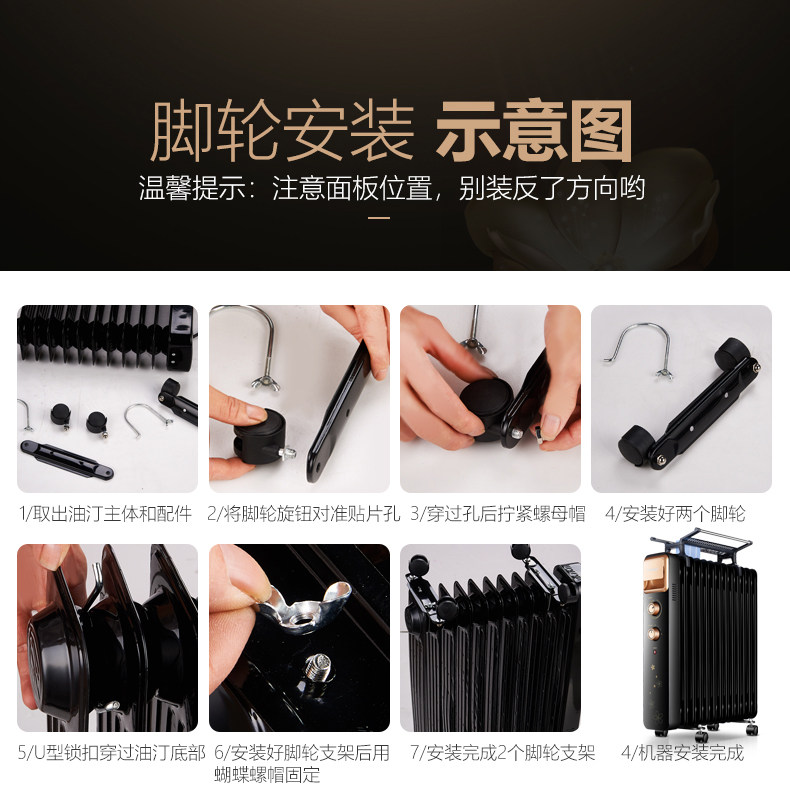 脚轮安装 示意图
温馨提示：注意面板位置，别装反了方向哟

1/取出油汀主体和配件

2/将脚轮旋钮对准贴片孔

3/穿过孔后拧紧螺母帽

4/安装好两个脚轮

5/U型锁扣穿过油汀底部

6/安装好脚轮支架后用蝴蝶螺帽固定

7/安装完成2个脚轮支架

4/机器安装完成