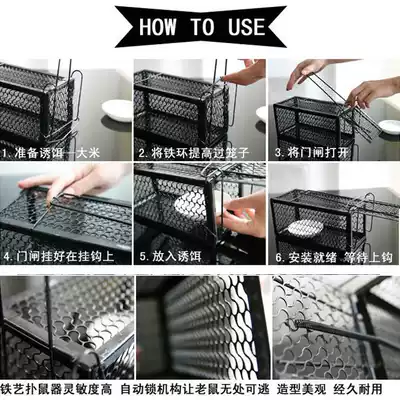 HOW TO USE

1. 准备诱饵—大米

2. 将铁环提高过笼子

3. 将门闸打开

4. 门闸挂好在挂钩上

5. 放入诱饵

6. 安装就绪 等待上钩

铁艺扑鼠器灵敏度高

自动锁机构让老鼠无处可逃

造型美观 经久耐用