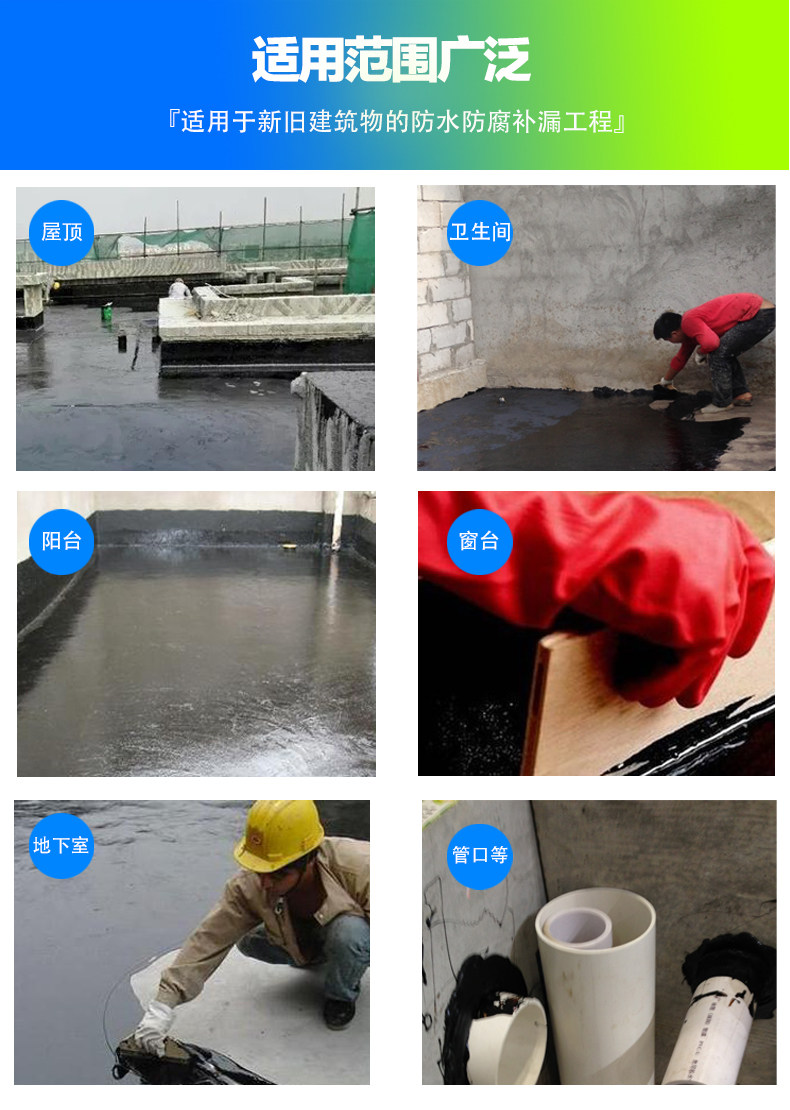 适用范围广泛

『适用于新旧建筑物的防水防腐补漏工程』

屋顶

卫生间

阳台

窗台

地下室

管口等