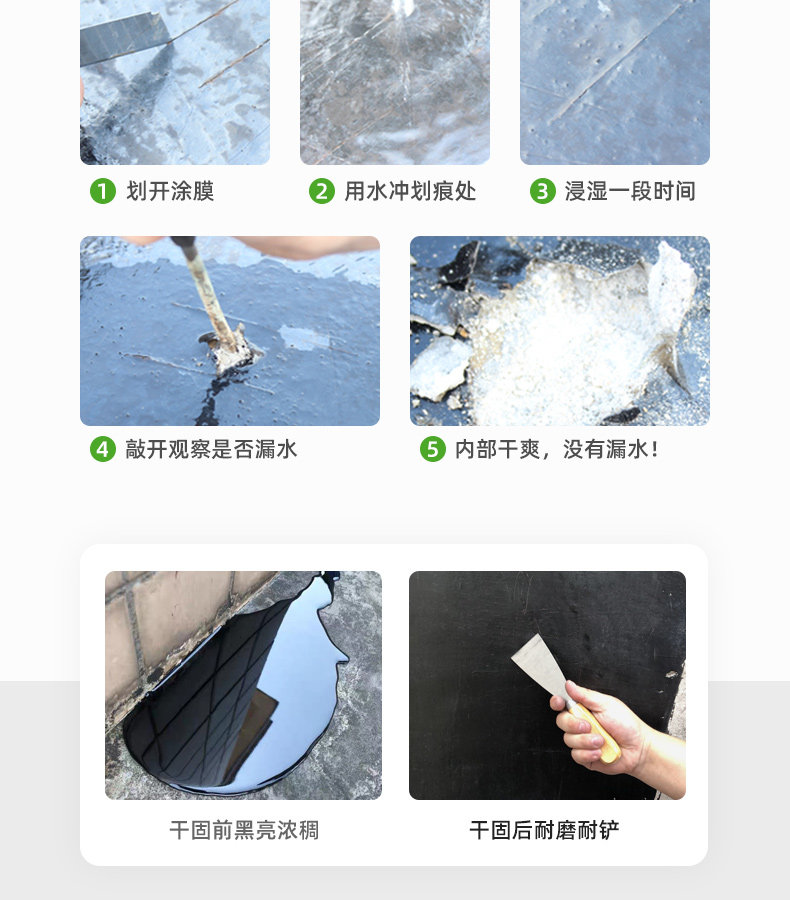 1 划开涂膜

2 用水冲划痕处

3 浸湿一段时间

4 敲开观察是否漏水

5 内部干爽，没有漏水！

干固前黑亮浓稠

干固后耐磨耐铲