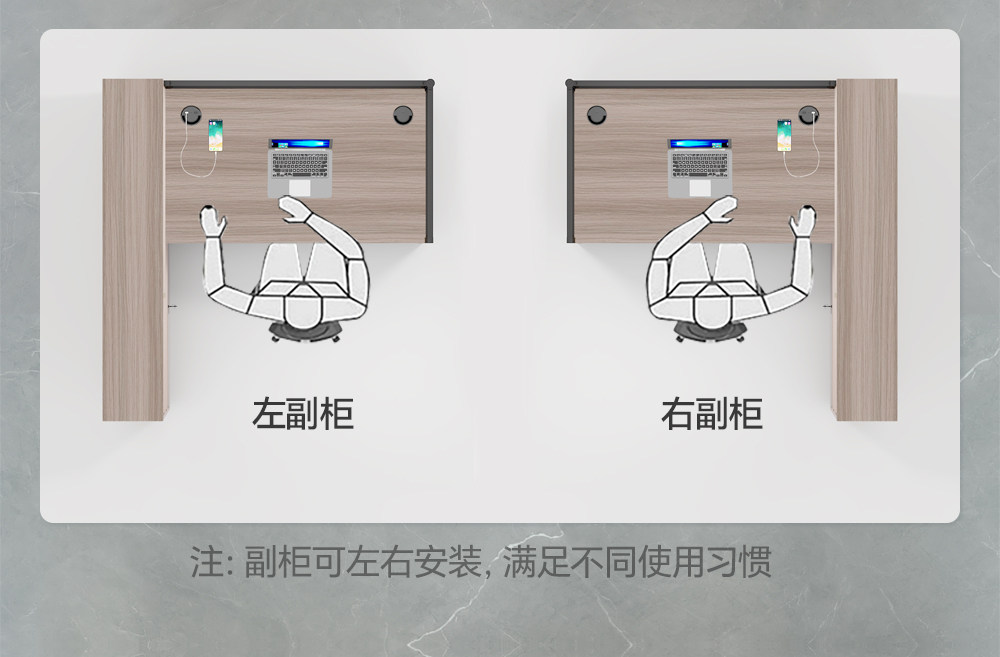 左副柜

右副柜

注: 副柜可左右安装, 满足不同使用习惯