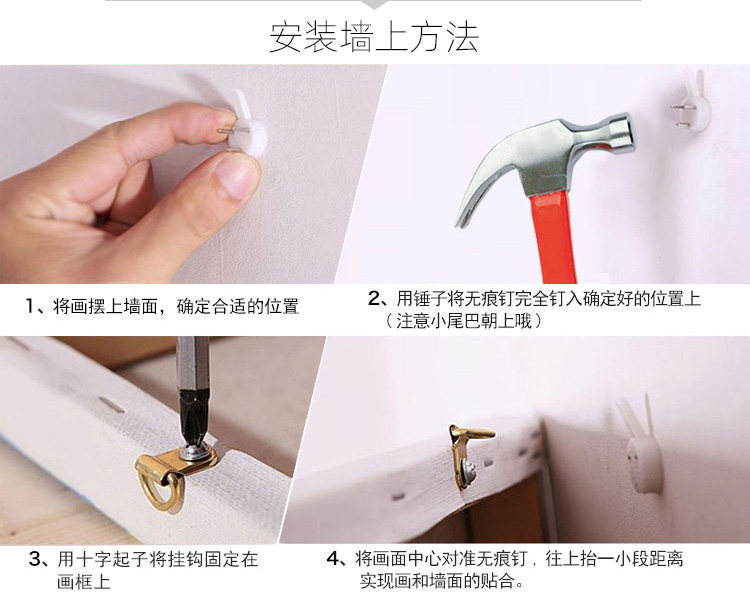 安装墙上方法

1、将画摆上墙面，确定合适的位置

2、用锤子将无痕钉完全钉入确定好的位置上（注意小尾巴朝上哦）

3、用十字起子将挂钩固定在画框上

4、将画面中心对准无痕钉，往上抬一小段距离实现画和墙面的贴合。