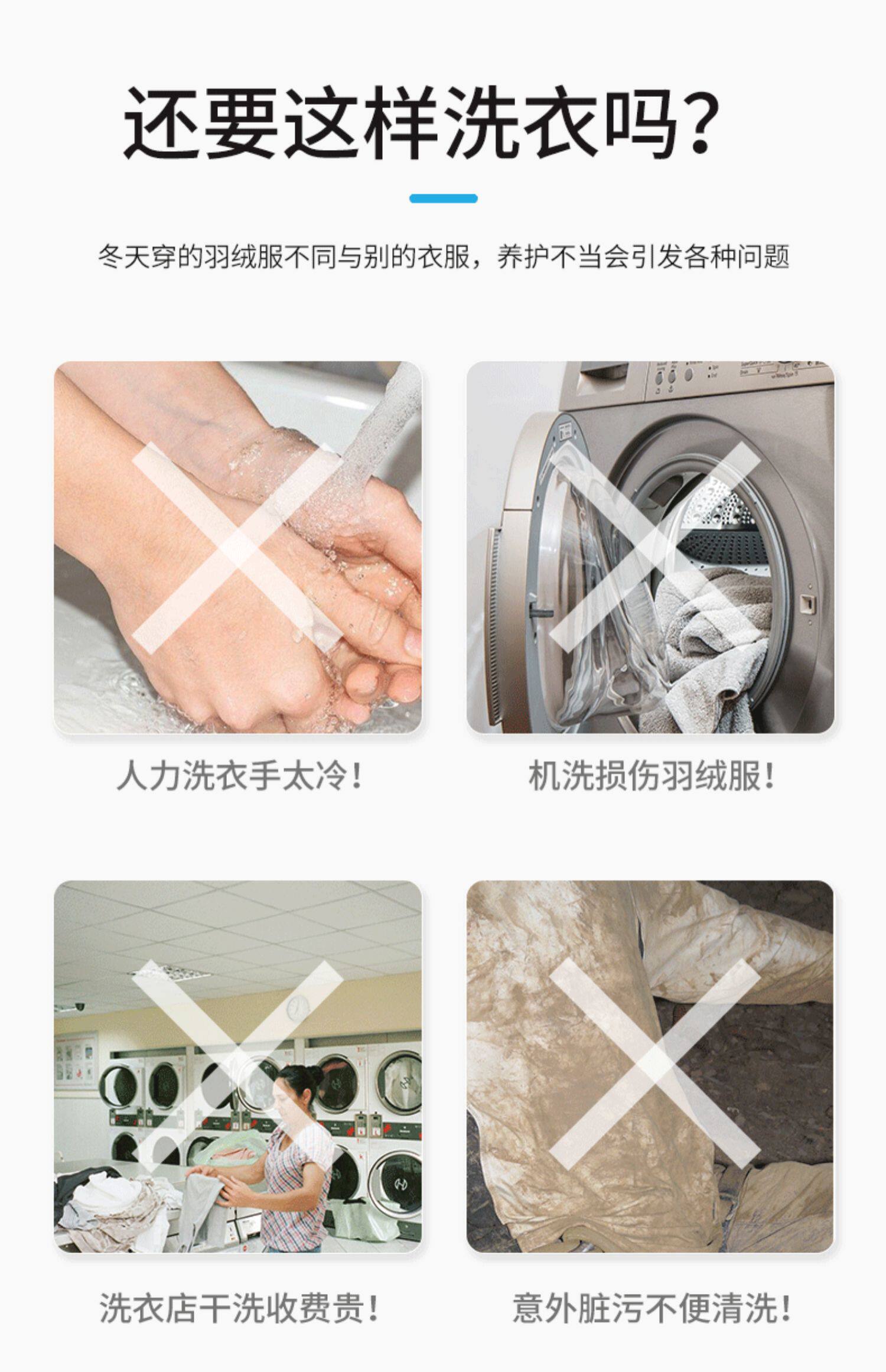 还要这样洗衣吗?

冬天穿的羽绒服不同与别的衣服，养护不当会引发各种问题

人力洗衣手太冷!

机洗损伤羽绒服!

洗衣店干洗收费贵!

意外脏污不便清洗!