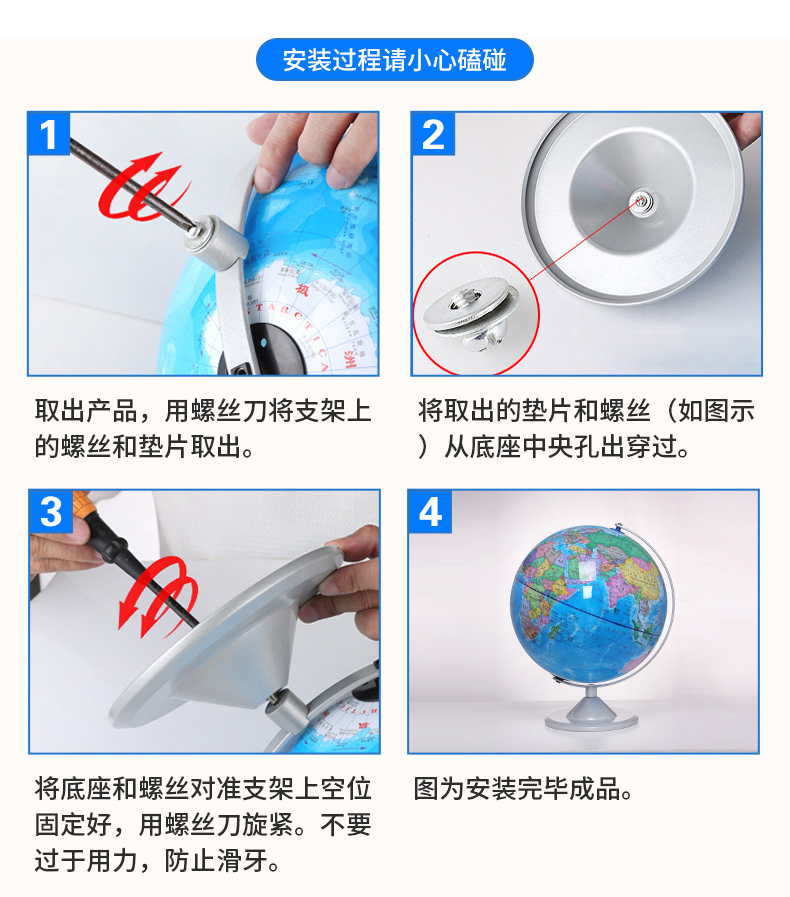 安装过程请小心磕碰

1

取出产品，用螺丝刀将支架上的螺丝和垫片取出。

2

将取出的垫片和螺丝（如图示）从底座中央孔出穿过。

3

将底座和螺丝对准支架上空位固定好，用螺丝刀旋紧。不要过于用力，防止滑牙。

4

图为安装完毕成品。