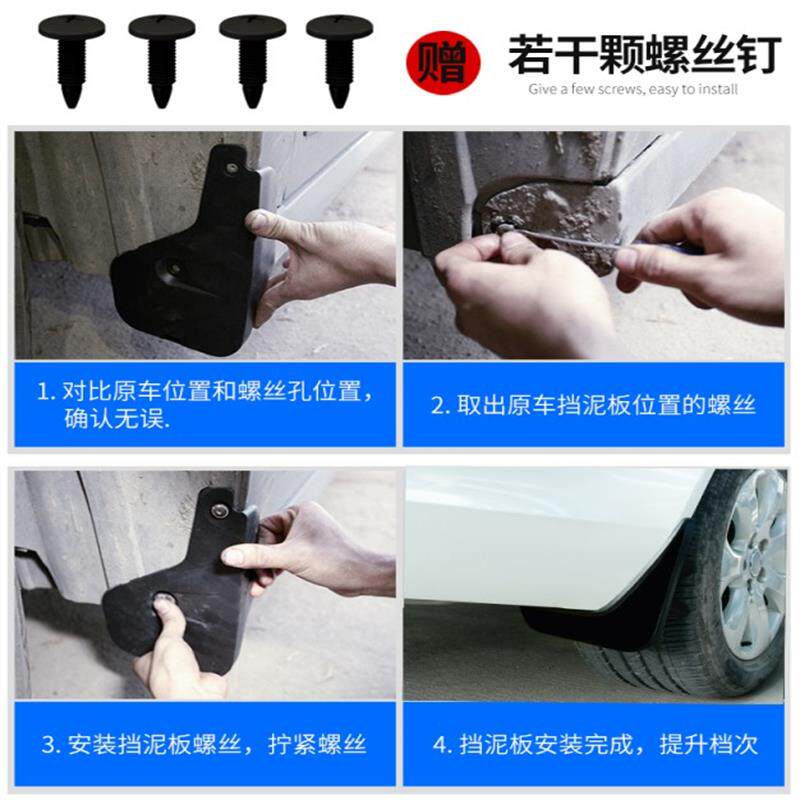 赠 若干颗螺丝钉
Give a few screws, easy to install

1. 对比原车位置和螺丝孔位置，确认无误.

2. 取出原车挡泥板位置的螺丝

3. 安装挡泥板螺丝，拧紧螺丝

4. 挡泥板安装完成，提升档次