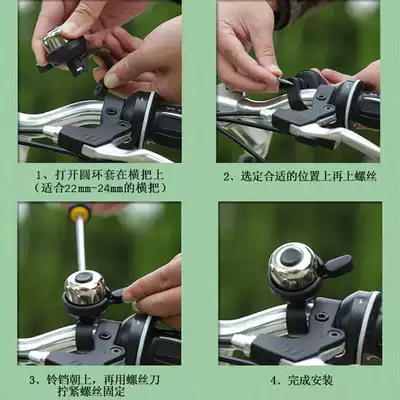 1、打开圆环套在横把上
（适合22mm-24mm的横把）

2、选定合适的位置上再上螺丝

3、铃铛朝上，再用螺丝刀拧紧螺丝固定

4、完成安装