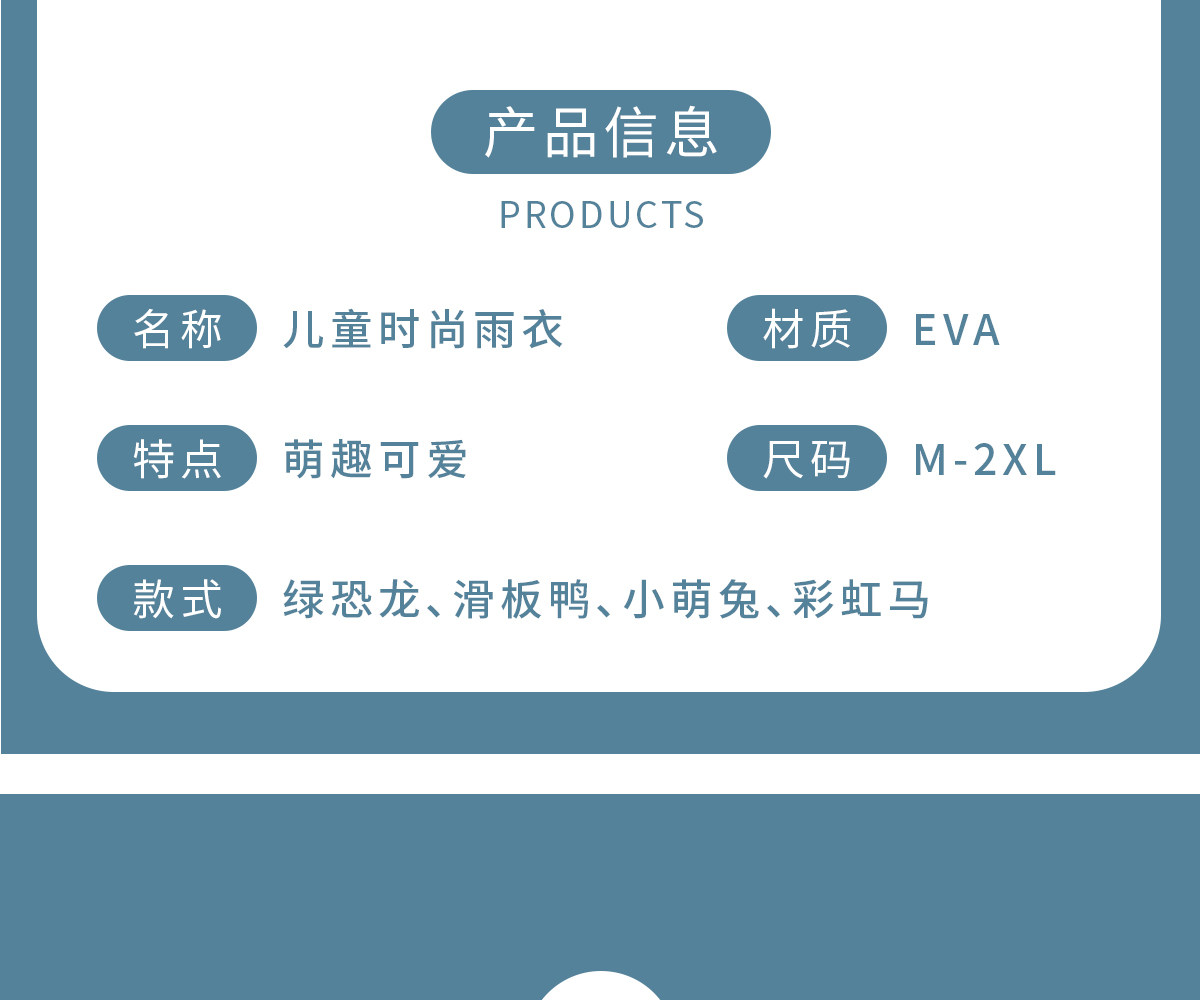 产品信息

PRODUCTS

名称 儿童时尚雨衣

材质 EVA

特点 萌趣可爱

尺码 M-2XL

款式 绿恐龙、滑板鸭、小萌兔、彩虹马