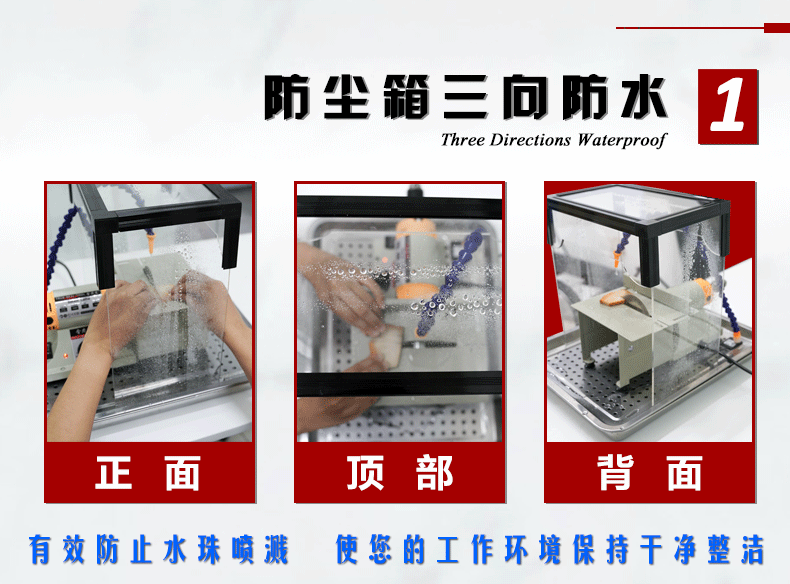 防尘箱三向防水

1

Three Directions Waterproof

正面

顶部

背面

有效防止水珠喷溅 使您的工作环境保持干净整洁