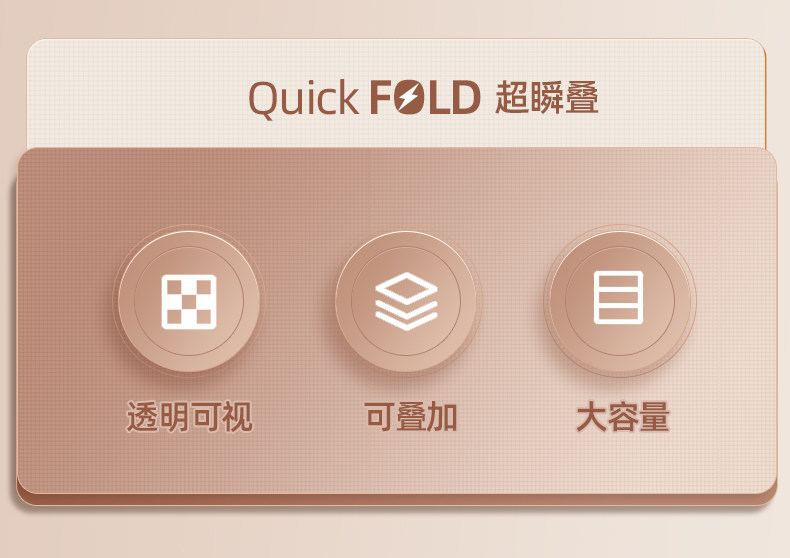 Quick FOLD 超瞬叠

透明可视

可叠加

大容量