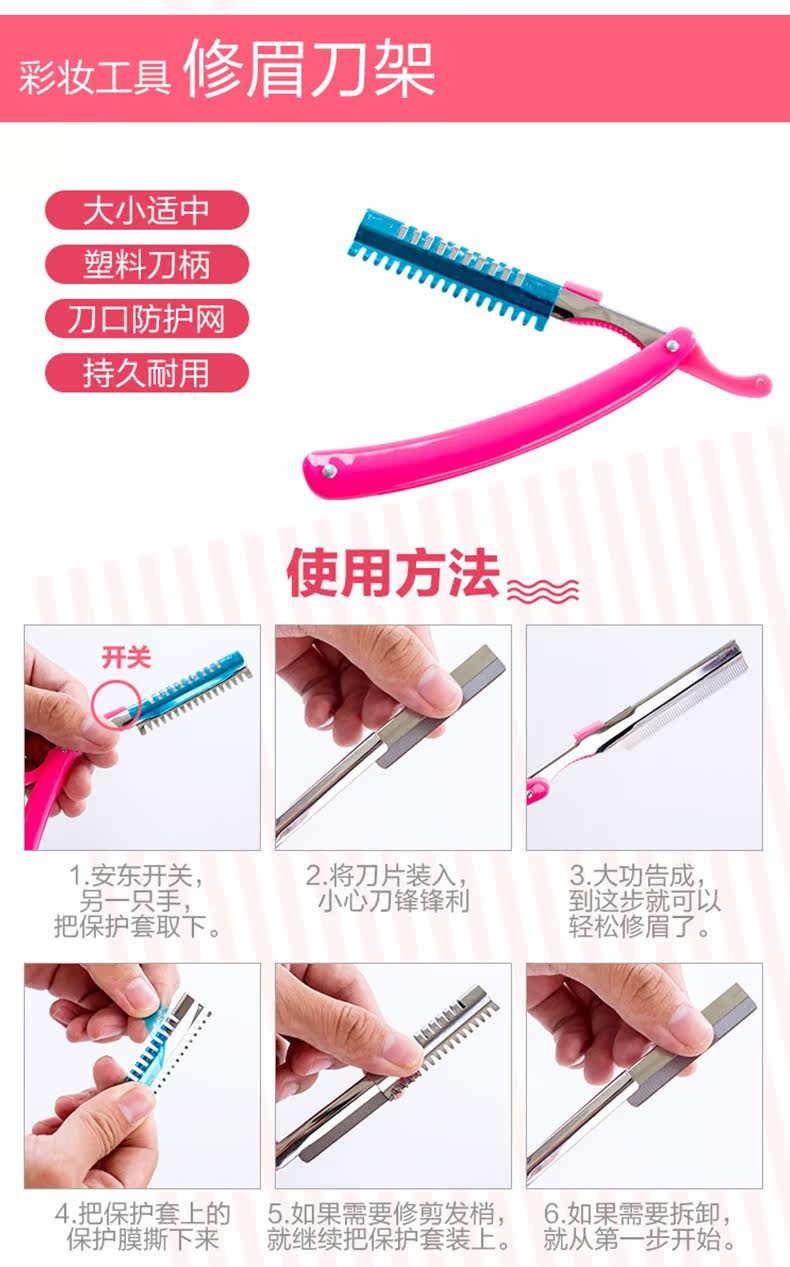 彩妆工具 修眉刀架

大小适中
塑料刀柄
刀口防护网
持久耐用

使用方法

开关

1.安东开关，另一只手，把保护套取下。

2.将刀片装入，小心刀锋锋利

3.大功告成，到这步就可以轻松修眉了。

4.把保护套上的保护膜撕下来

5.如果需要修剪发梢，就继续把保护套装上。

6.如果需要拆卸，就从第一步开始。