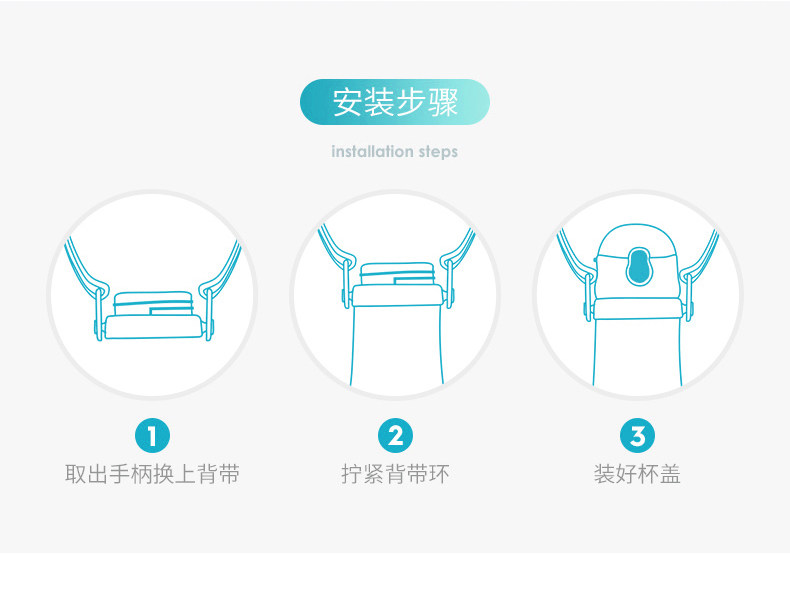 安装步骤

installation steps

1
取出手柄换上背带

2
拧紧背带环

3
装好杯盖