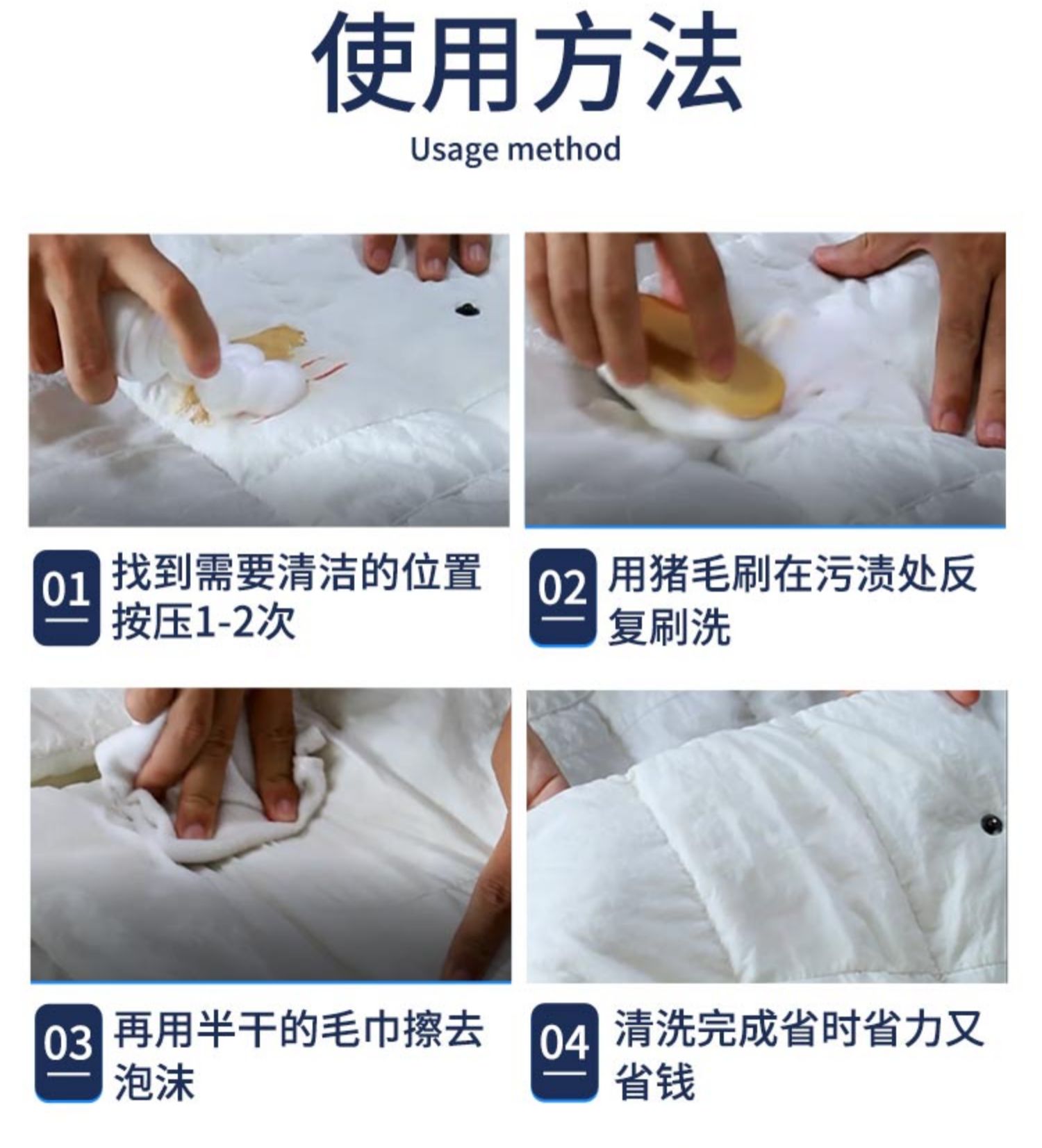 使用方法
Usage method

01 找到需要清洁的位置按压1-2次

02 用猪毛刷在污渍处反复刷洗

03 再用半干的毛巾擦去泡沫

04 清洗完成省时省力又省钱