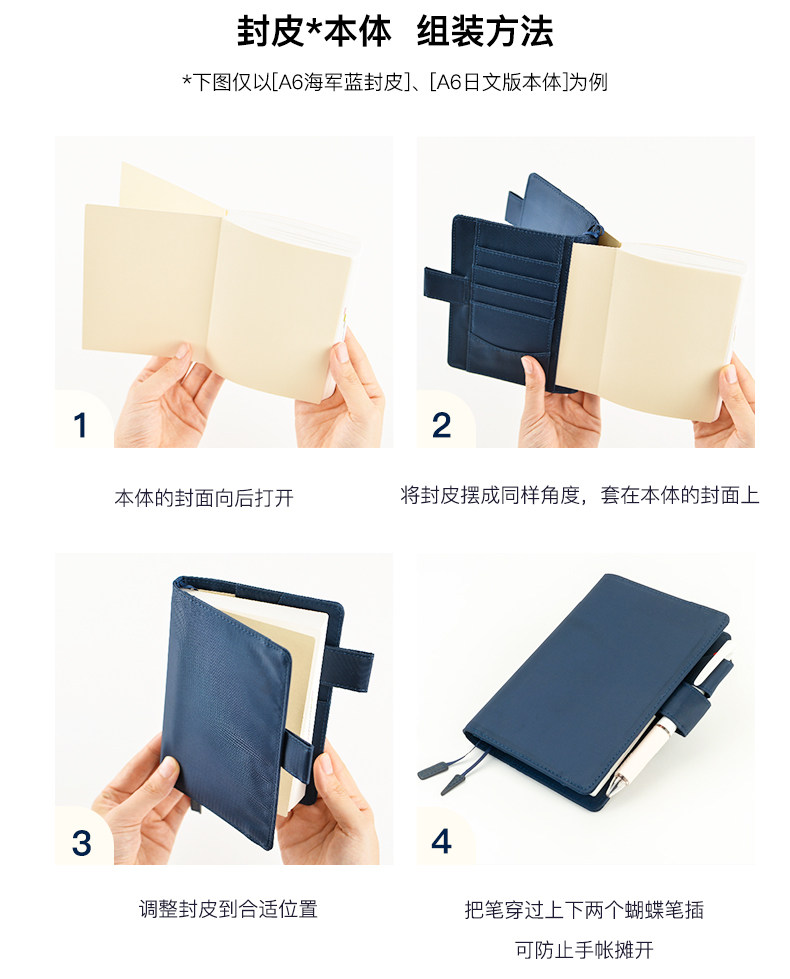 封皮*本体 组装方法

*下图仅以[A6海军蓝封皮]、[A6日文版本体]为例

1

本体的封面向后打开

2

将封皮摆成同样角度，套在本体的封面上

3

调整封皮到合适位置

4

把笔穿过上下两个蝴蝶笔插
可防止手帐摊开