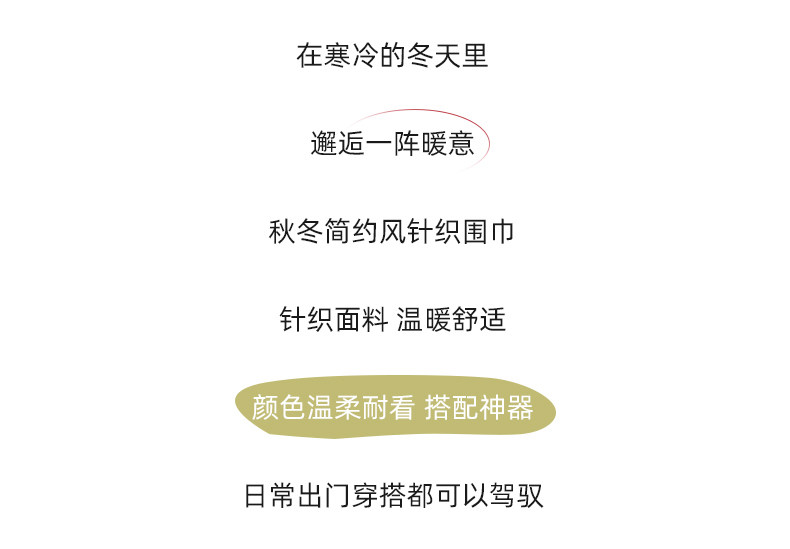 在寒冷的冬天里

邂逅一阵暖意

秋冬简约风针织围巾

针织面料 温暖舒适

颜色温柔耐看 搭配神器

日常出门穿搭都可以驾驭