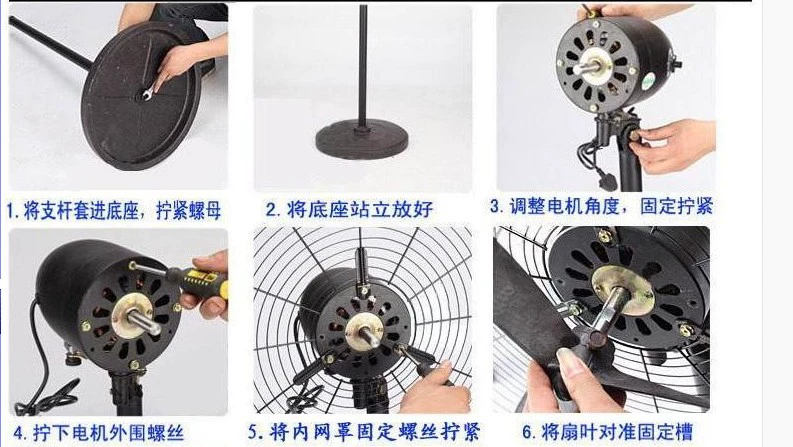 1. 将支杆套进底座，拧紧螺母

2. 将底座站立放好

3. 调整电机角度，固定拧紧

4. 拧下电机外围螺丝

5. 将内网罩固定螺丝拧紧

6. 将扇叶对准固定槽