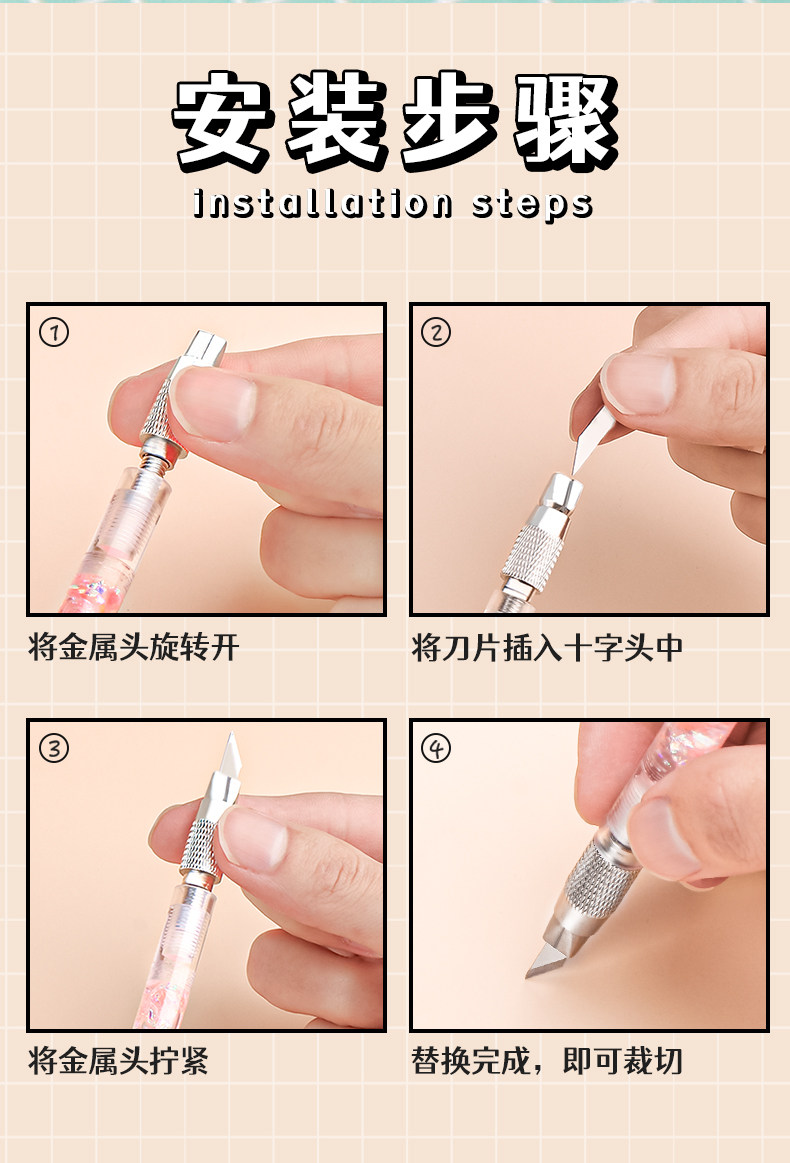 安装步骤
installation steps

①
将金属头旋转开

②
将刀片插入十字头中

③
将金属头拧紧

④
替换完成，即可裁切