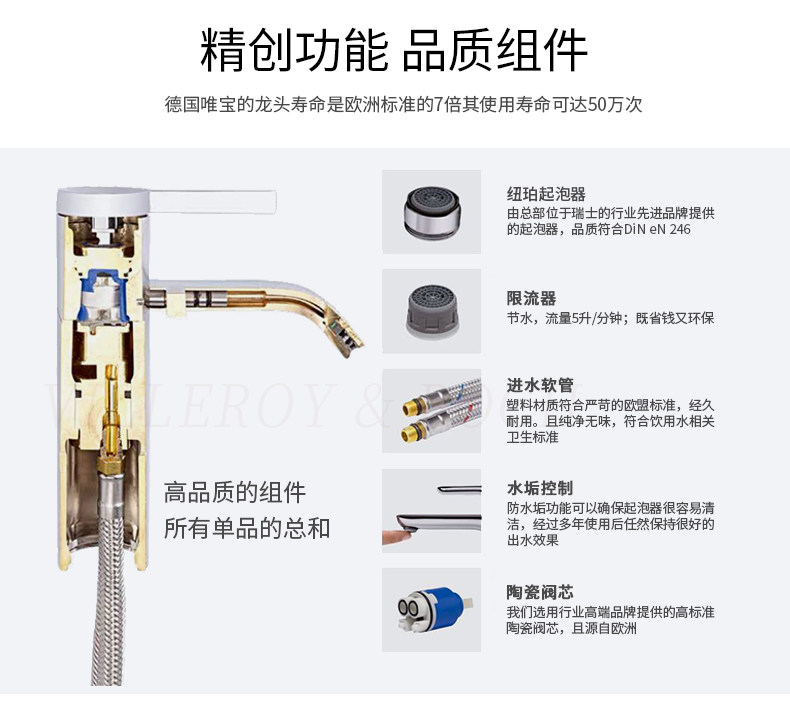 精创功能 品质组件

德国唯宝的龙头寿命是欧洲标准的7倍其使用寿命可达50万次

VILLEROY & BOCH

高品质的组件
所有单品的总和

纽珀起泡器
由总部位于瑞士的行业先进品牌提供的起泡器，品质符合DiN eN 246

限流器
节水，流量5升/分钟；既省钱又环保

进水软管
塑料材质符合严苛的欧盟标准，经久耐用。且纯净无味，符合饮用水相关卫生标准

水垢控制
防水垢功能可以确保起泡器很容易清洁，经过多年使用后任然保持很好的出水效果

陶瓷阀芯
我们选用行业高端品牌提供的高标准陶瓷阀芯，且源自欧洲