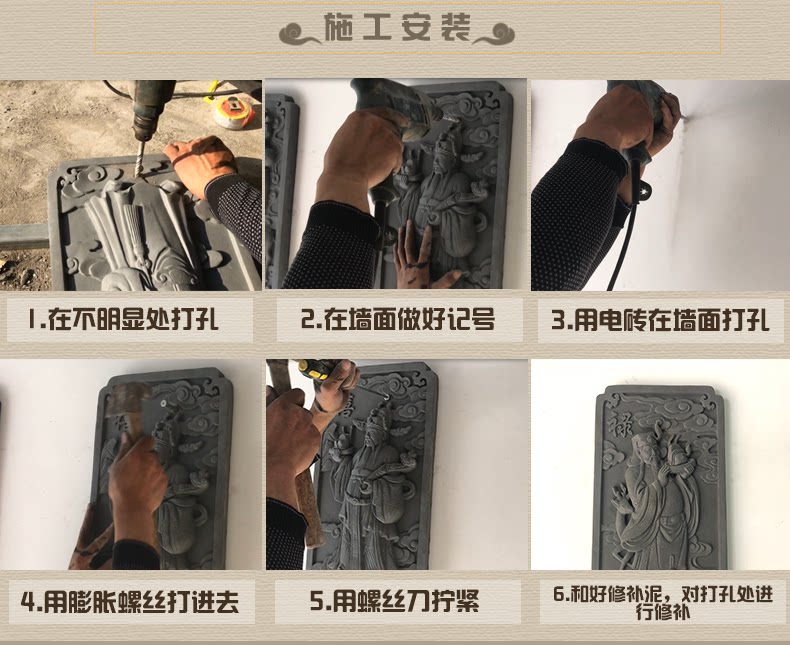 施工安装

1.在不明显处打孔

2.在墙面做好记号

3.用电砖在墙面打孔

4.用膨胀螺丝打进去

5.用螺丝刀拧紧

6.和好修补泥，对打孔处进行修补

禄