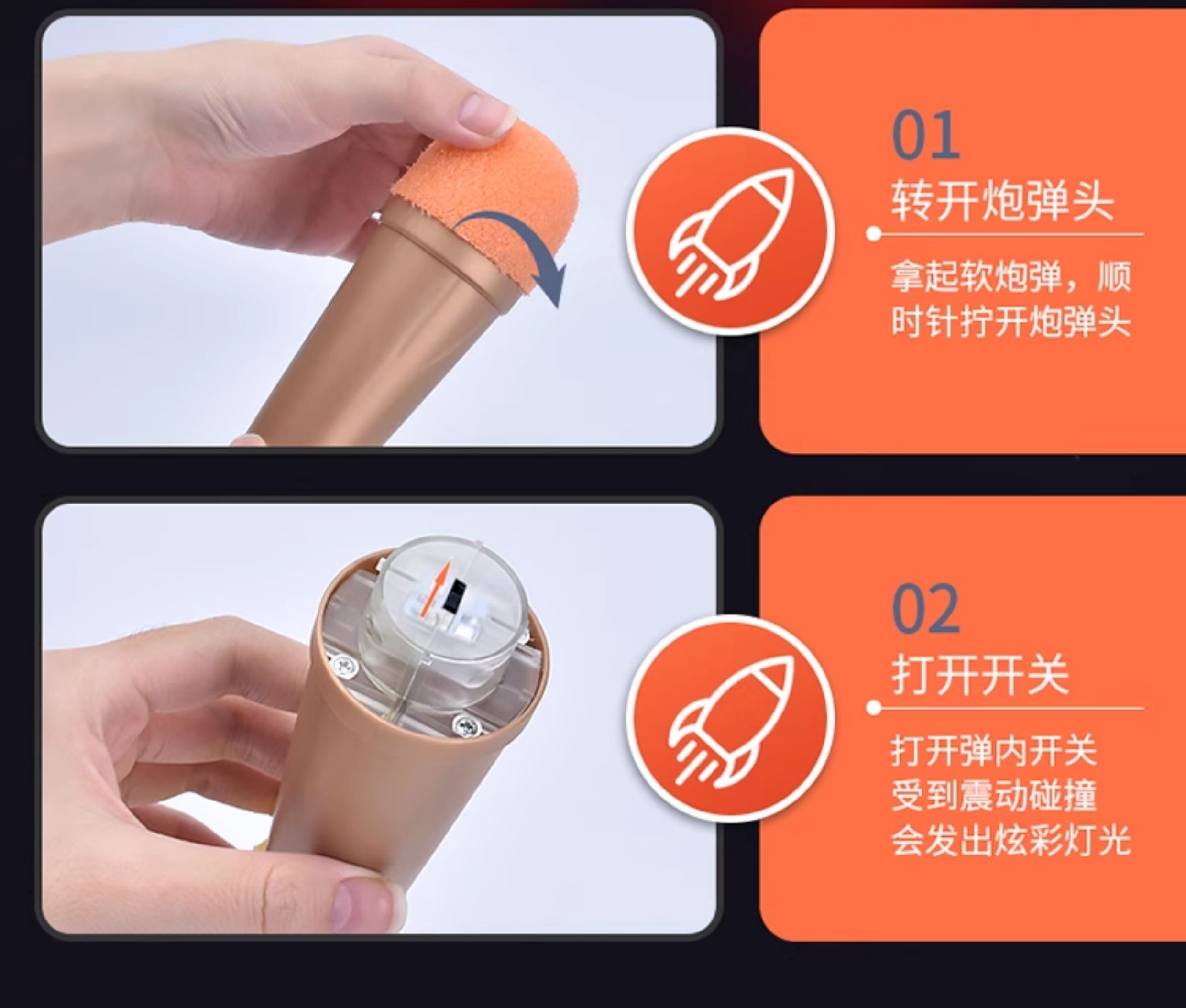 01
转开炮弹头

拿起软炮弹，顺时针拧开炮弹头

02
打开开关

打开弹内开关
受到震动碰撞
会发出炫彩灯光