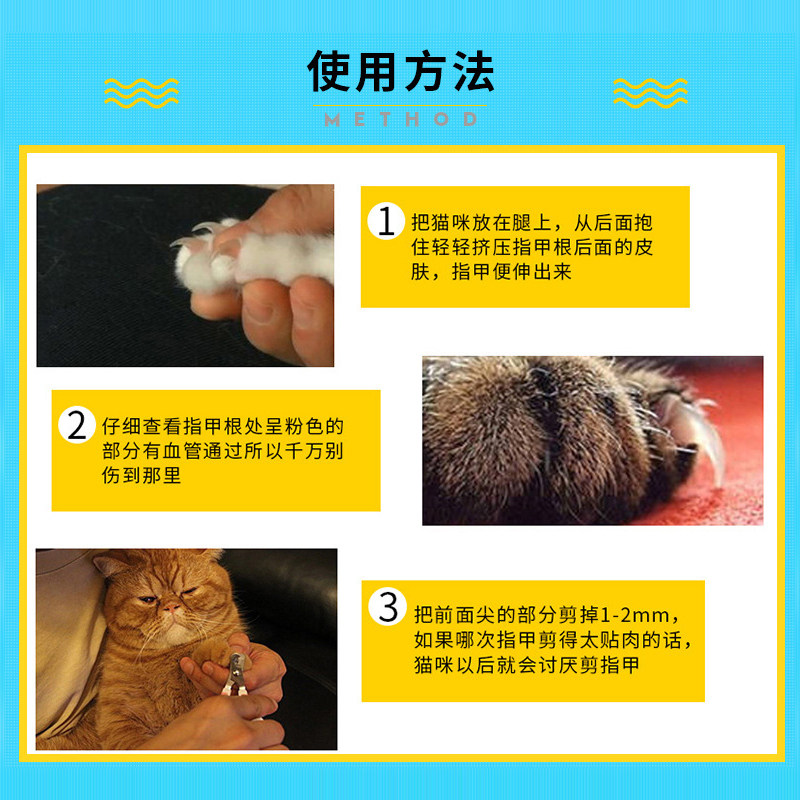 使用方法
METHOD

1 把猫咪放在腿上，从后面抱住轻轻挤压指甲根后面的皮肤，指甲便伸出来

2 仔细查看指甲根处呈粉色的部分有血管通过所以千万别伤到那里

3 把前面尖的部分剪掉1-2mm，如果哪次指甲剪得太贴肉的话，猫咪以后就会讨厌剪指甲