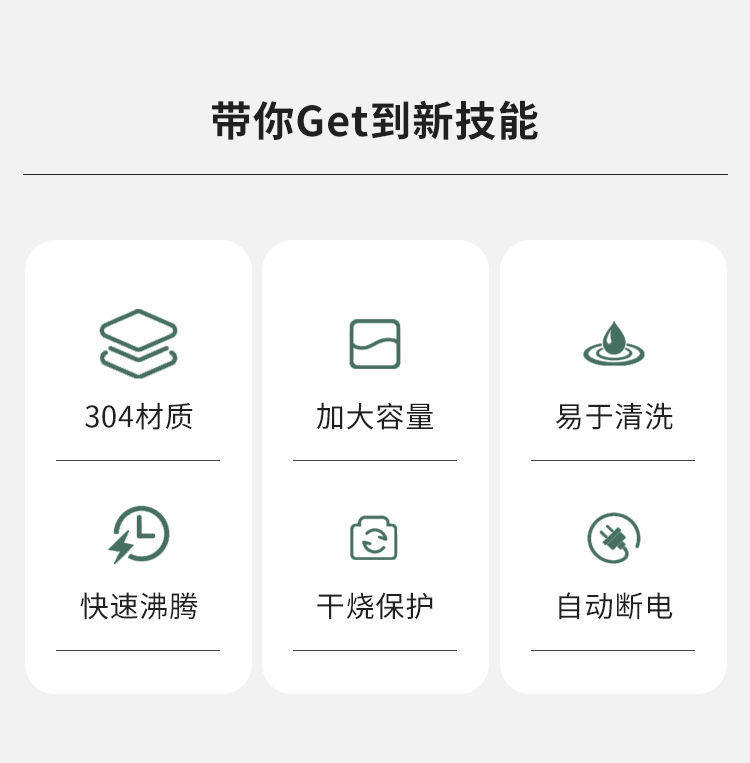 带你Get到新技能

304材质

快速沸腾

加大容量

干烧保护

易于清洗

自动断电