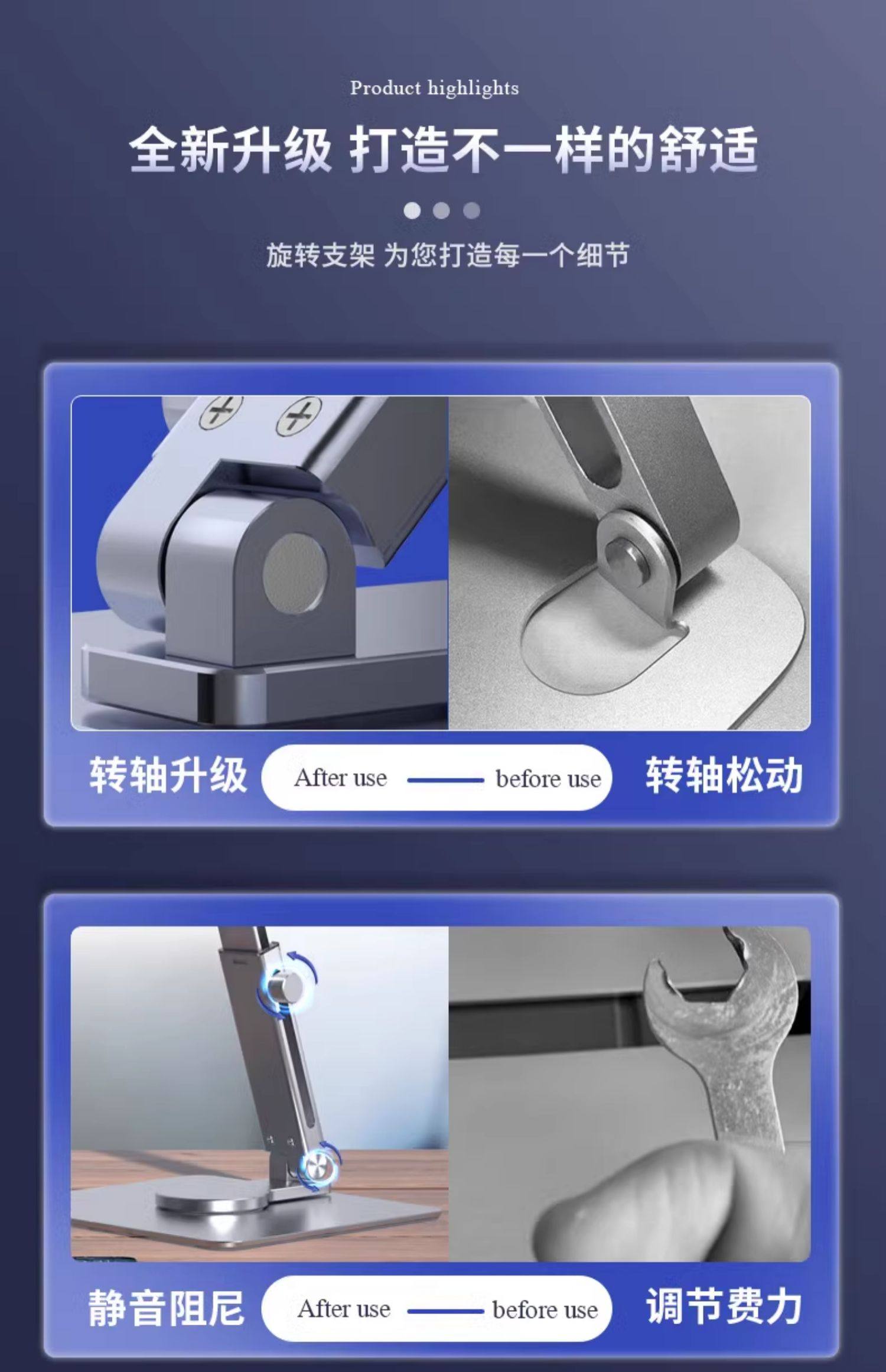 Product highlights

全新升级 打造不一样的舒适

旋转支架 为您打造每一个细节

转轴升级 After use before use 转轴松动

静音阻尼 After use before use 调节费力