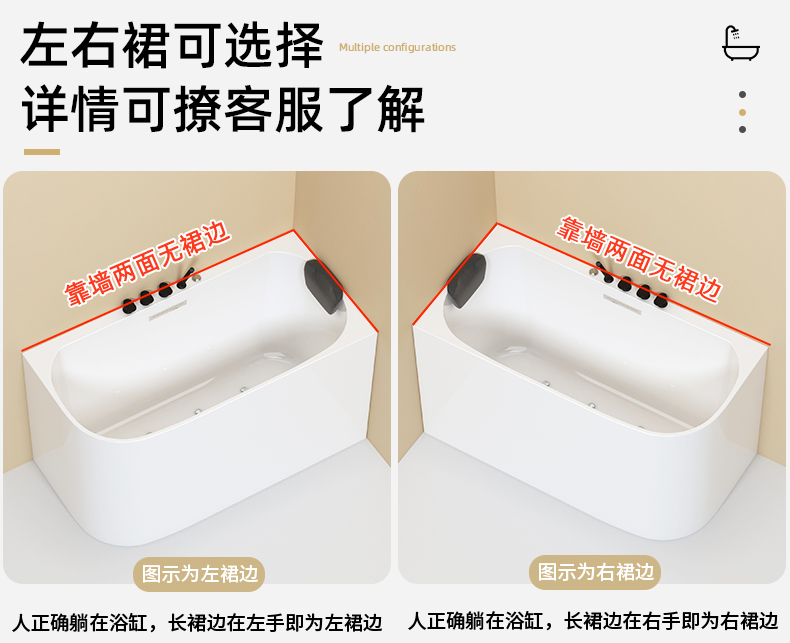 左右裙可选择

Multiple configurations

详情可撩客服了解

靠墙两面无裙边

图示为左裙边

人正确躺在浴缸，长裙边在左手即为左裙边

靠墙两面无裙边

图示为右裙边

人正确躺在浴缸，长裙边在右手即为右裙边