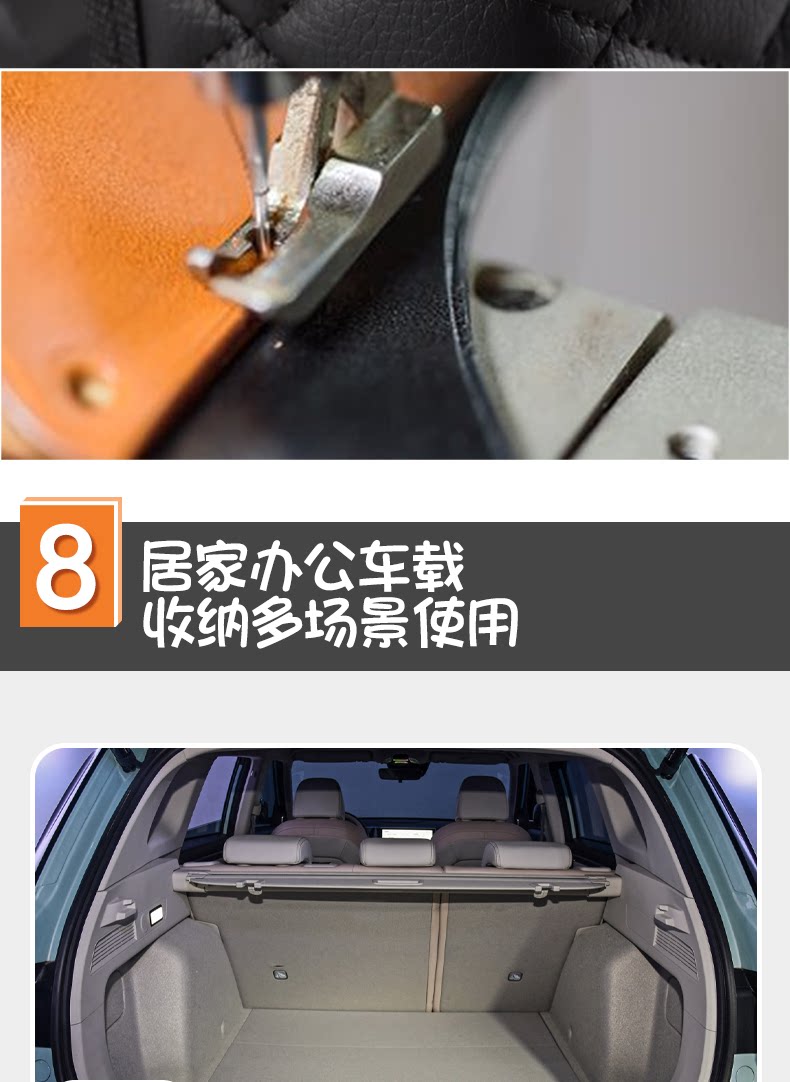 8
居家办公车载
收纳多场景使用