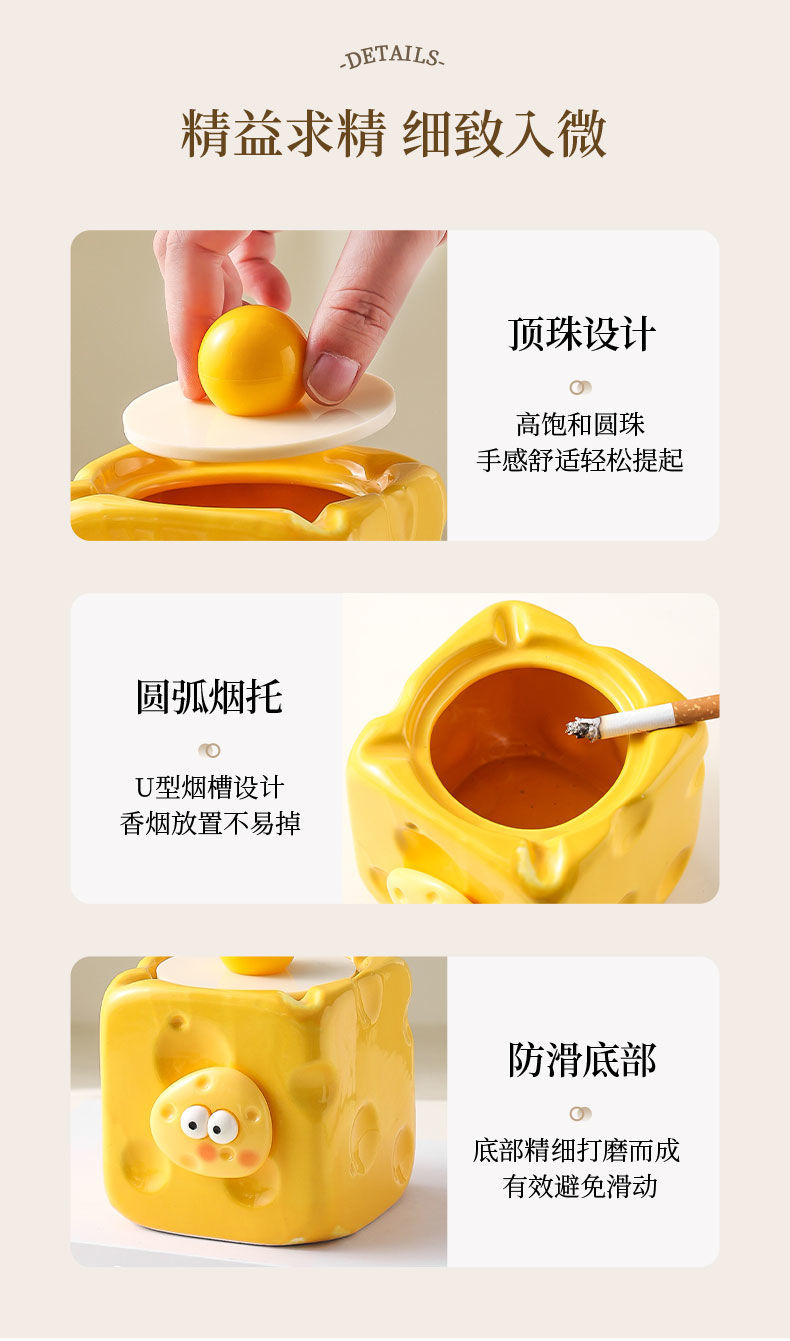 -DETAILS-

精益求精 细致入微

顶珠设计

高饱和圆珠
手感舒适轻松提起

圆弧烟托

U型烟槽设计
香烟放置不易掉

防滑底部

底部精细打磨而成
有效避免滑动