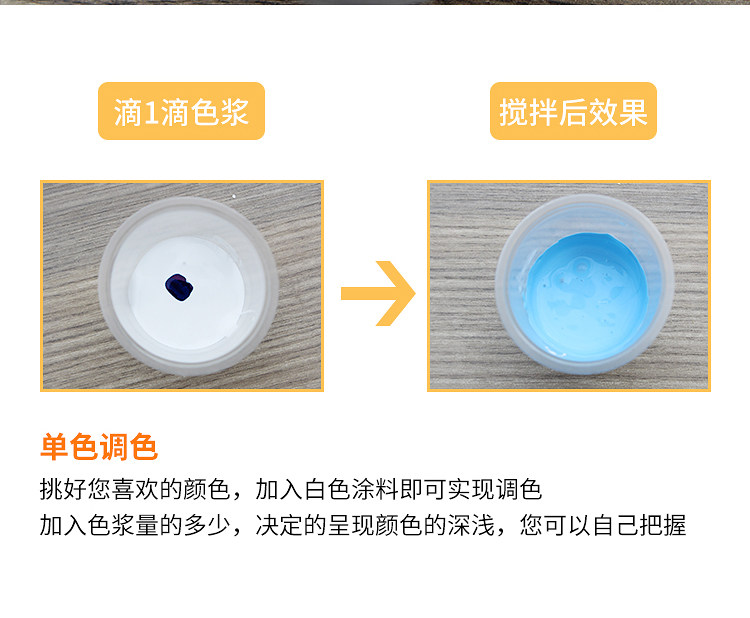 滴1滴色浆

搅拌后效果

单色调色

挑好您喜欢的颜色，加入白色涂料即可实现调色
加入色浆量的多少，决定的呈现颜色的深浅，您可以自己把握